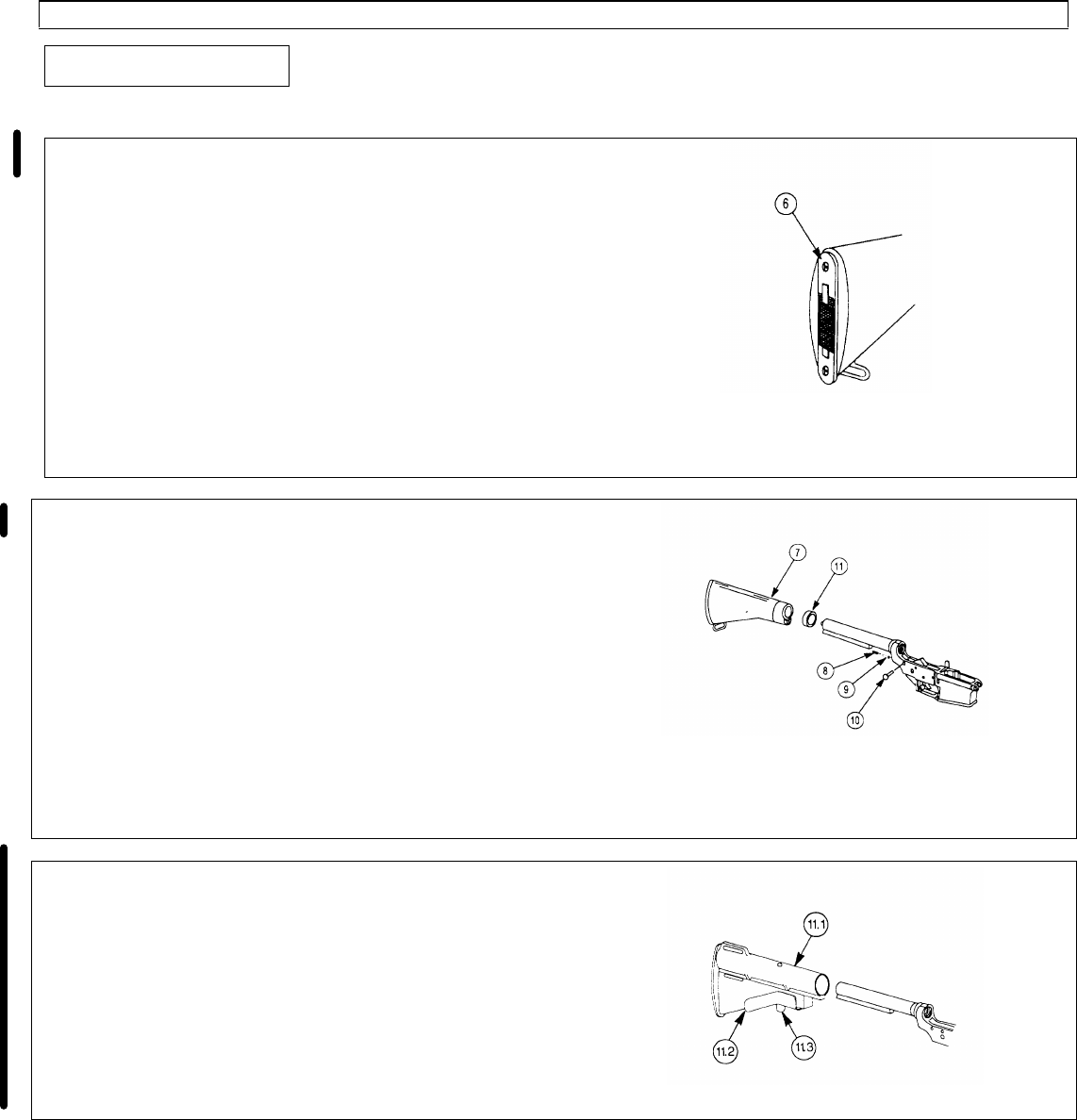 6

7

11

8

9

10

11.1

11.2

11.3