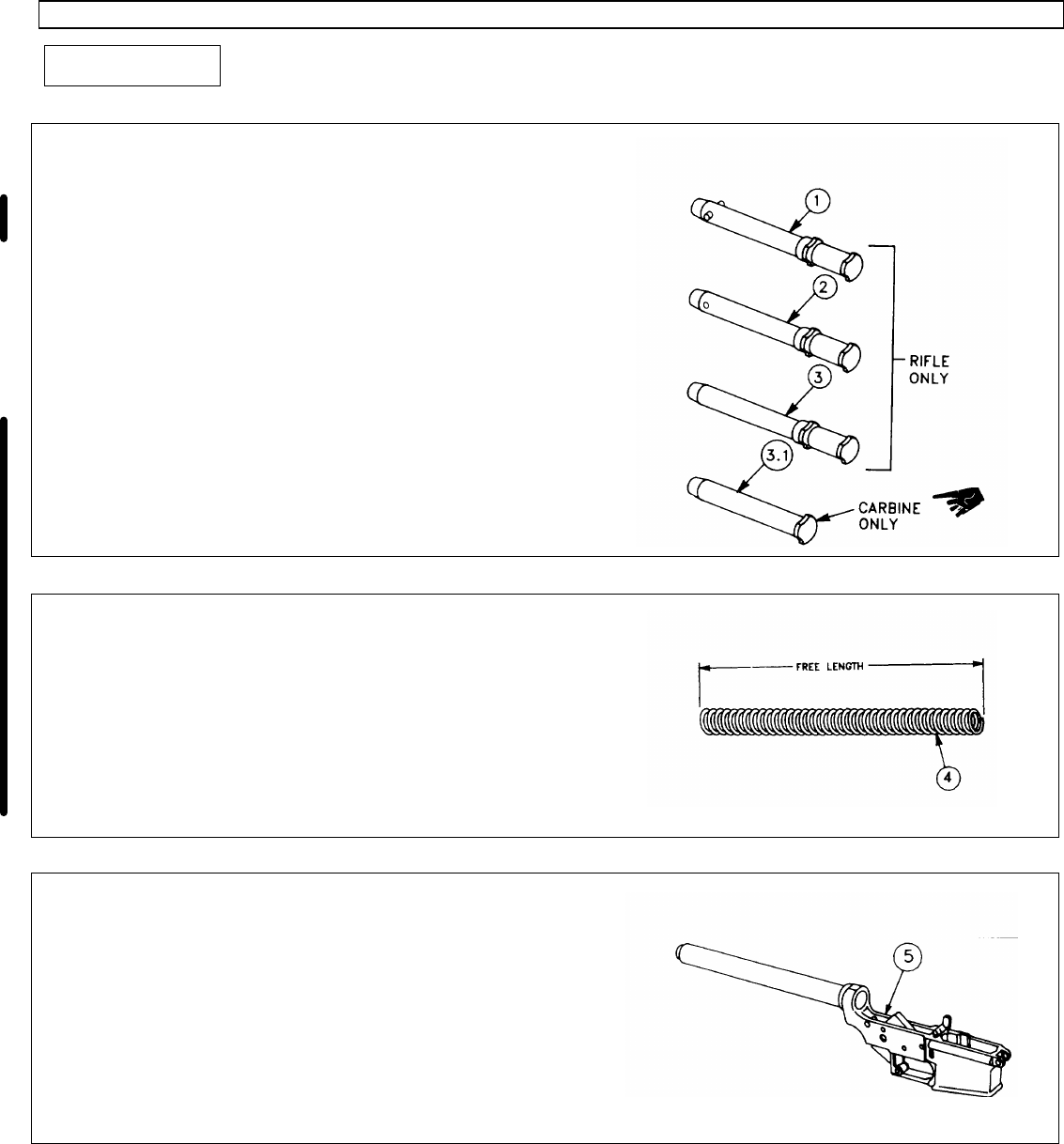 1

2

RIFLE ONLY

3

3.1

CARBINE ONLY

FREE LENGTH

4

5