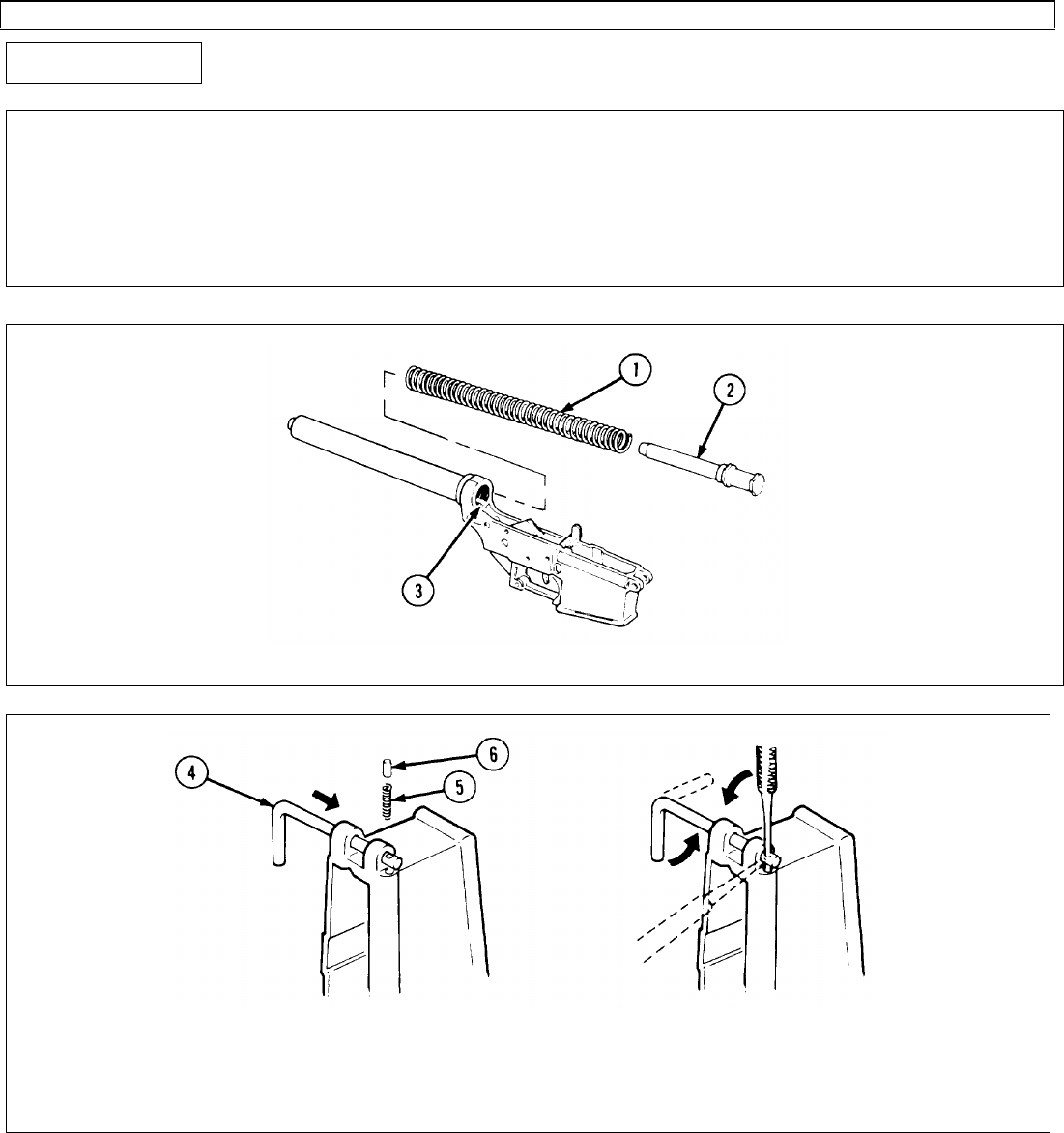 1

2

3

4

6

5