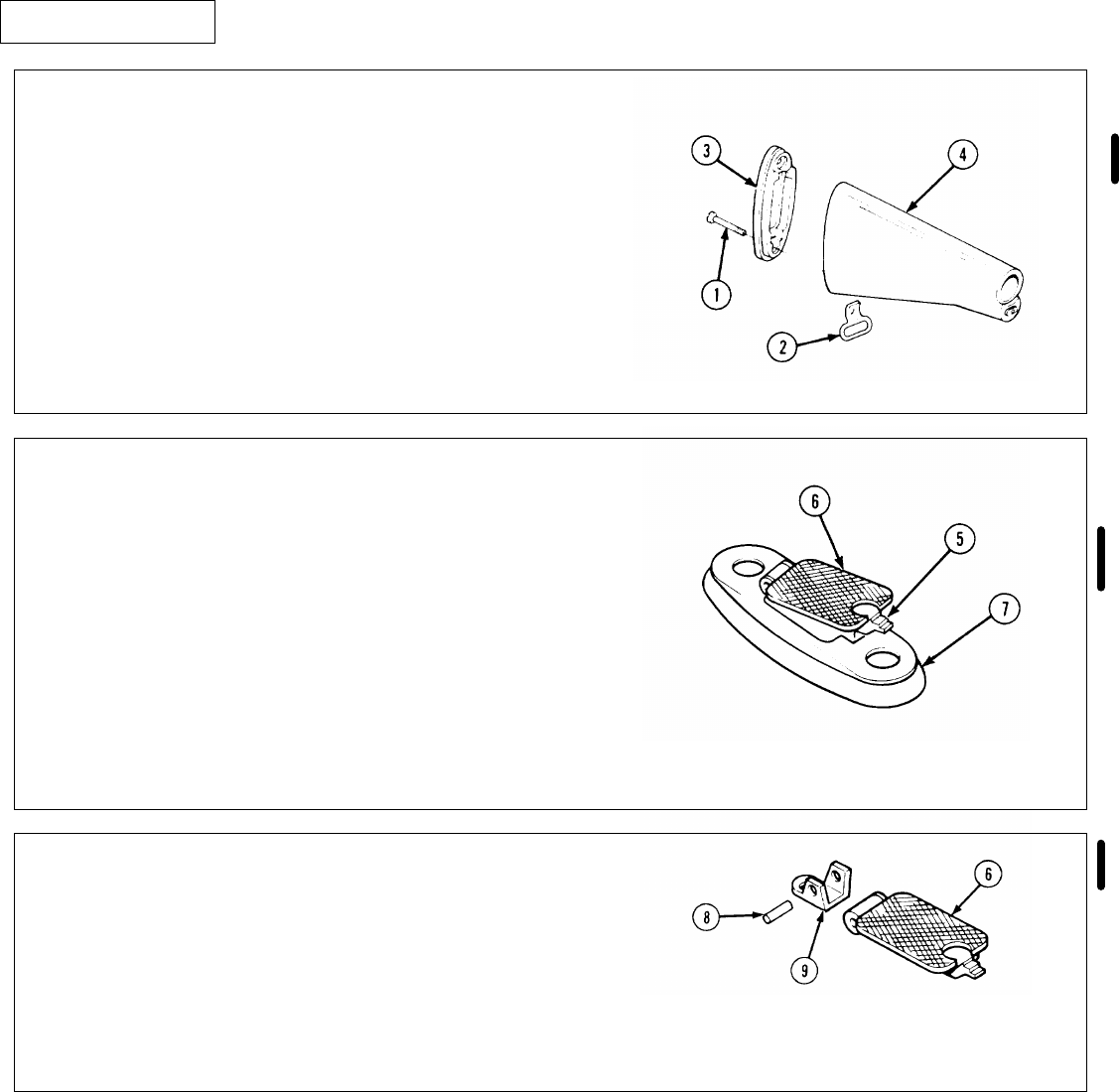 3

4

1

2

6

5

7

8

9

6