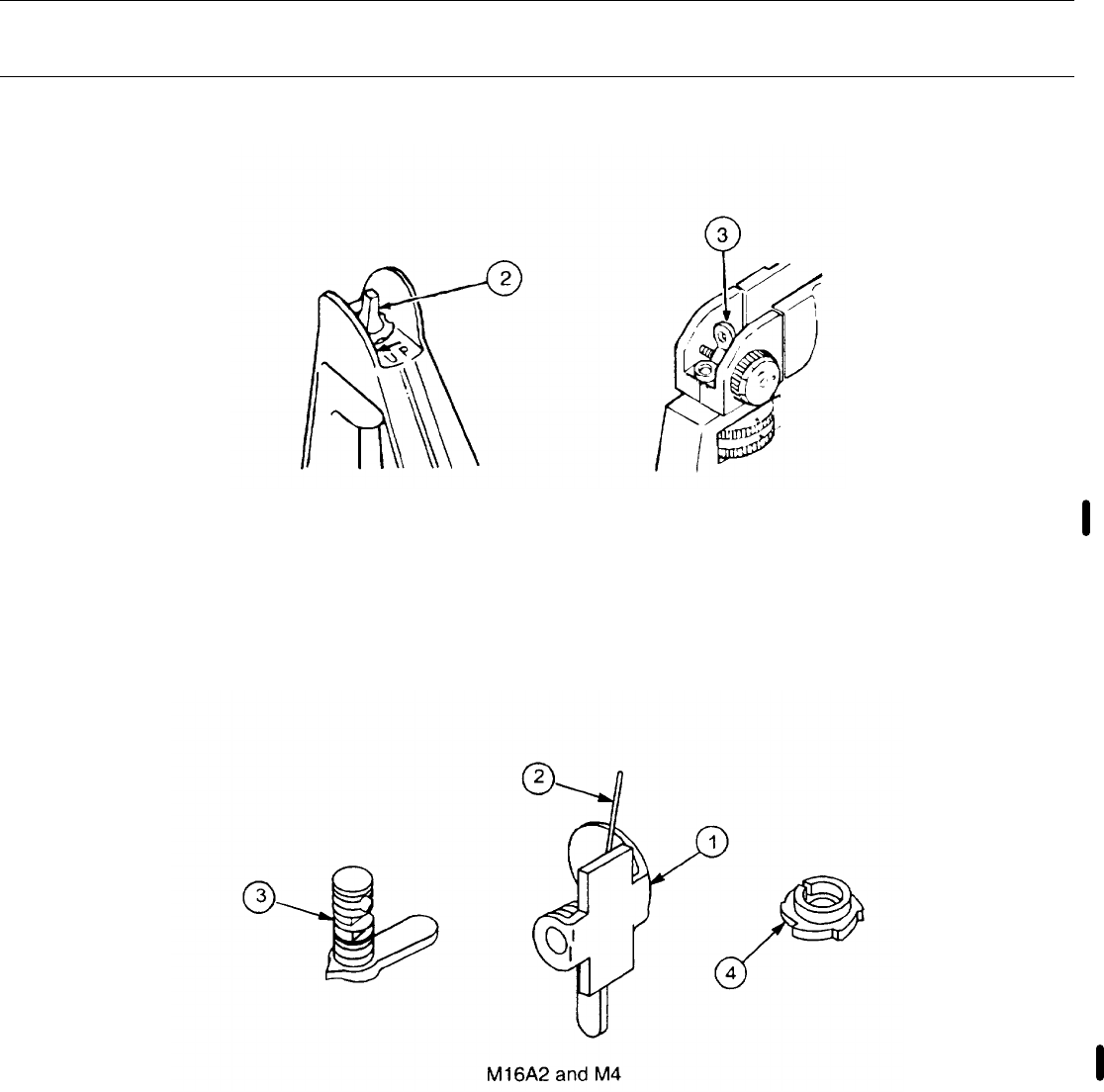 2

UP

3

2

1

3

4

M16A2 and M4