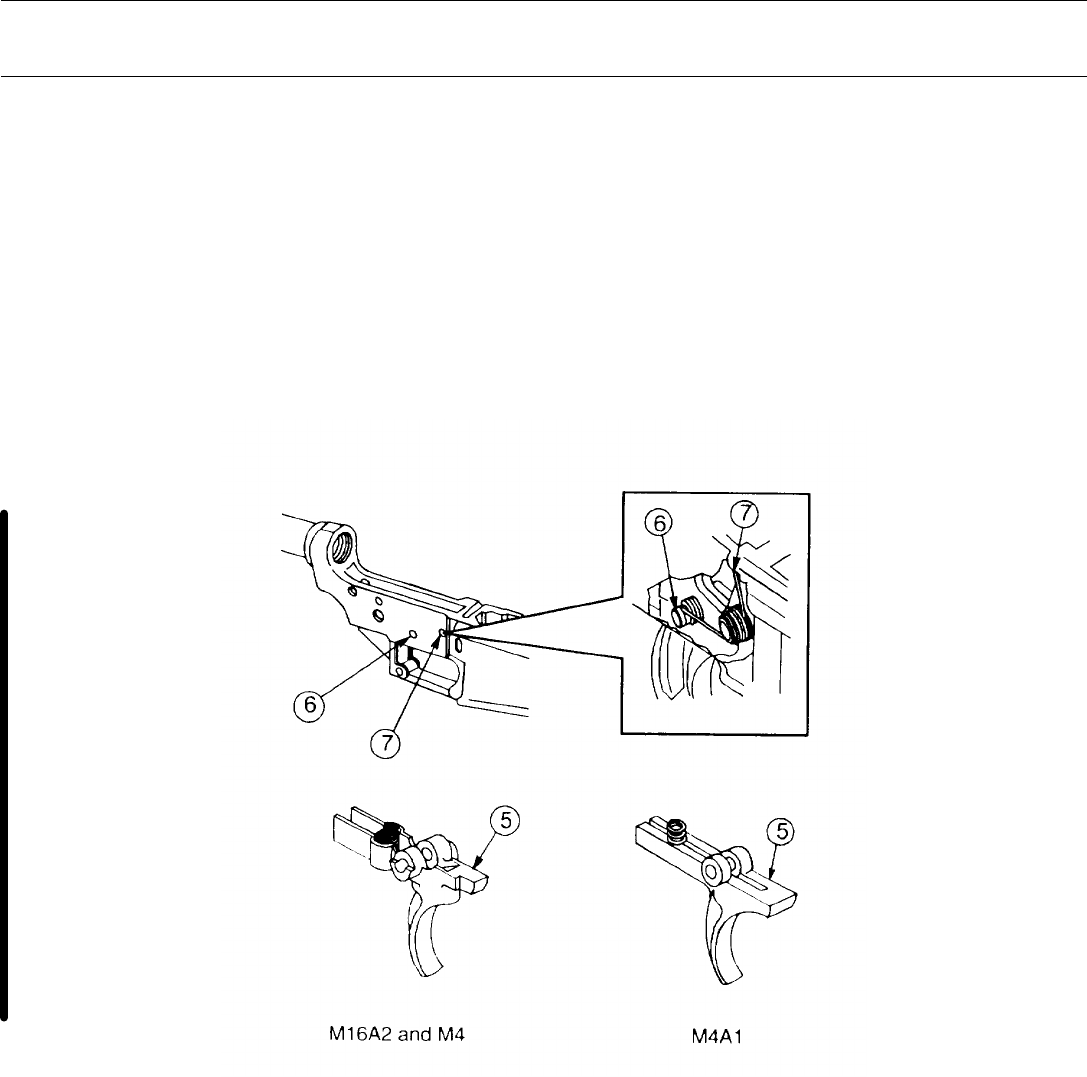 6
7
6
7
5
5
M16A2 and M4
M4A1