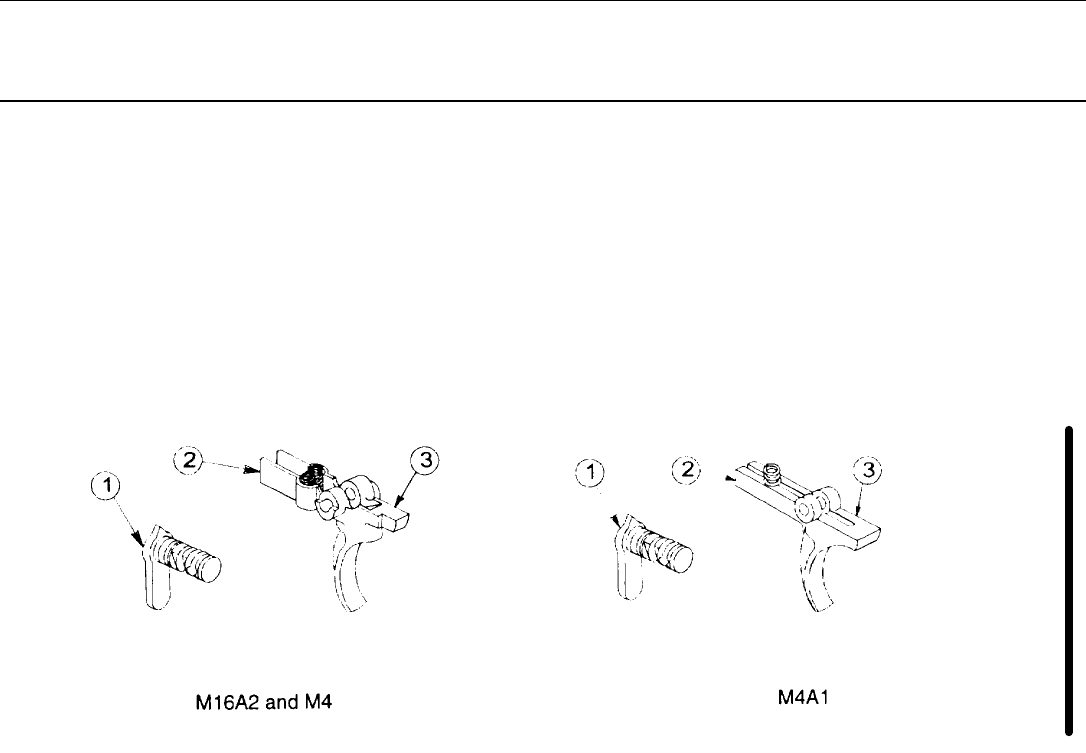 1

2

3

M16A2 and M4

1

2

3

M4A1