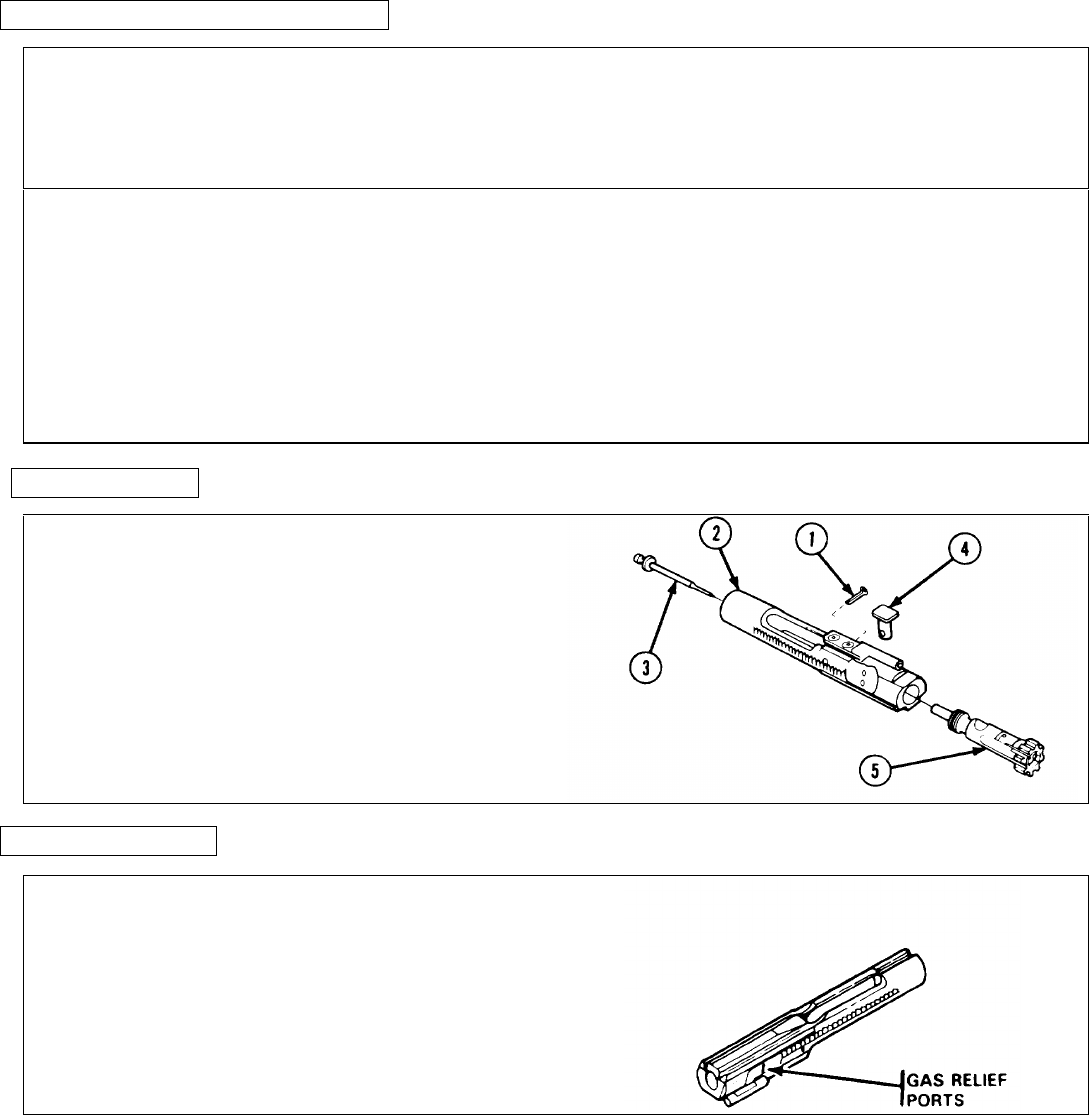 2
1
4
3
5

GAS RELIEF PORTS