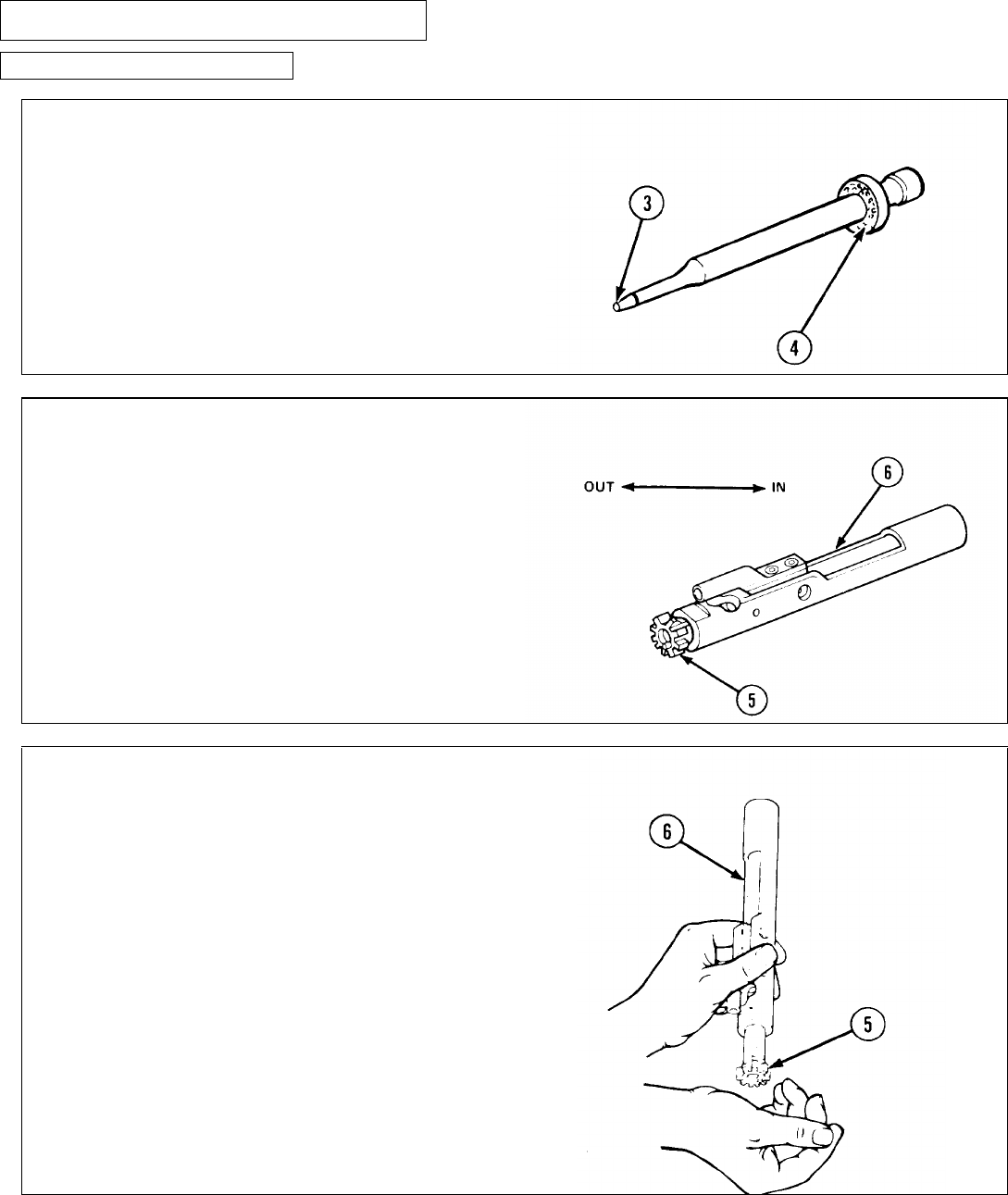 3

4

OUT IN

6

5

6

5