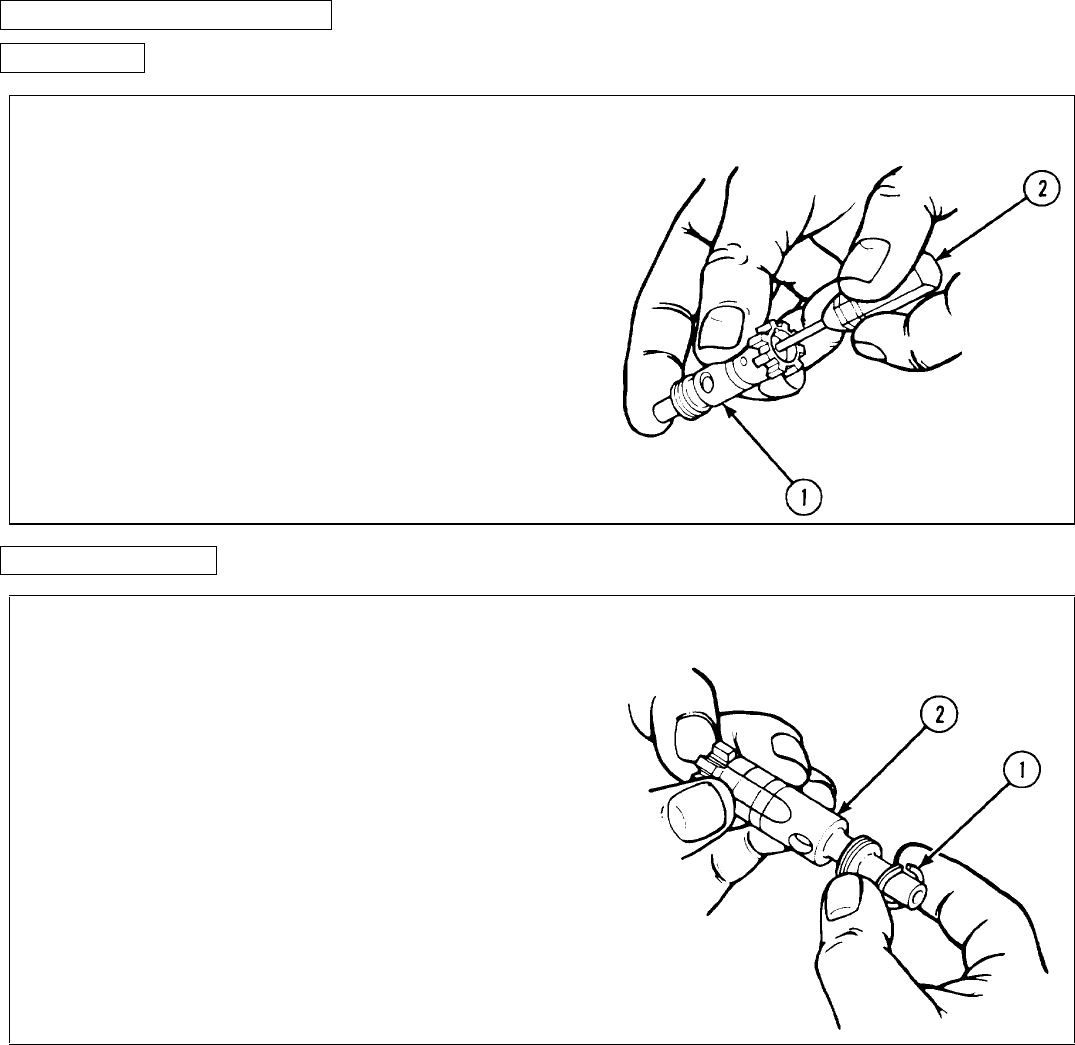 2

1

2

1