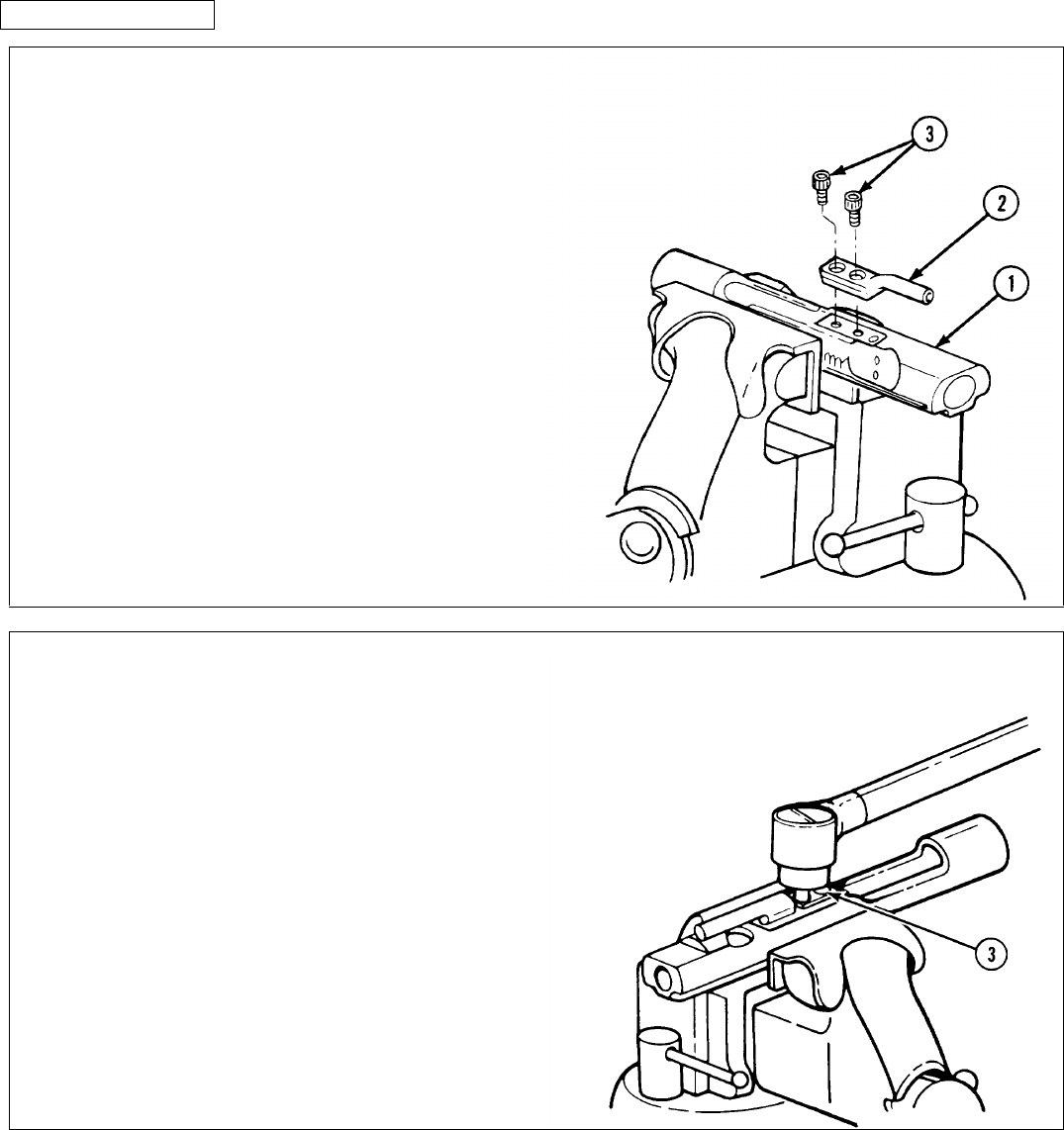 3
2
1

3