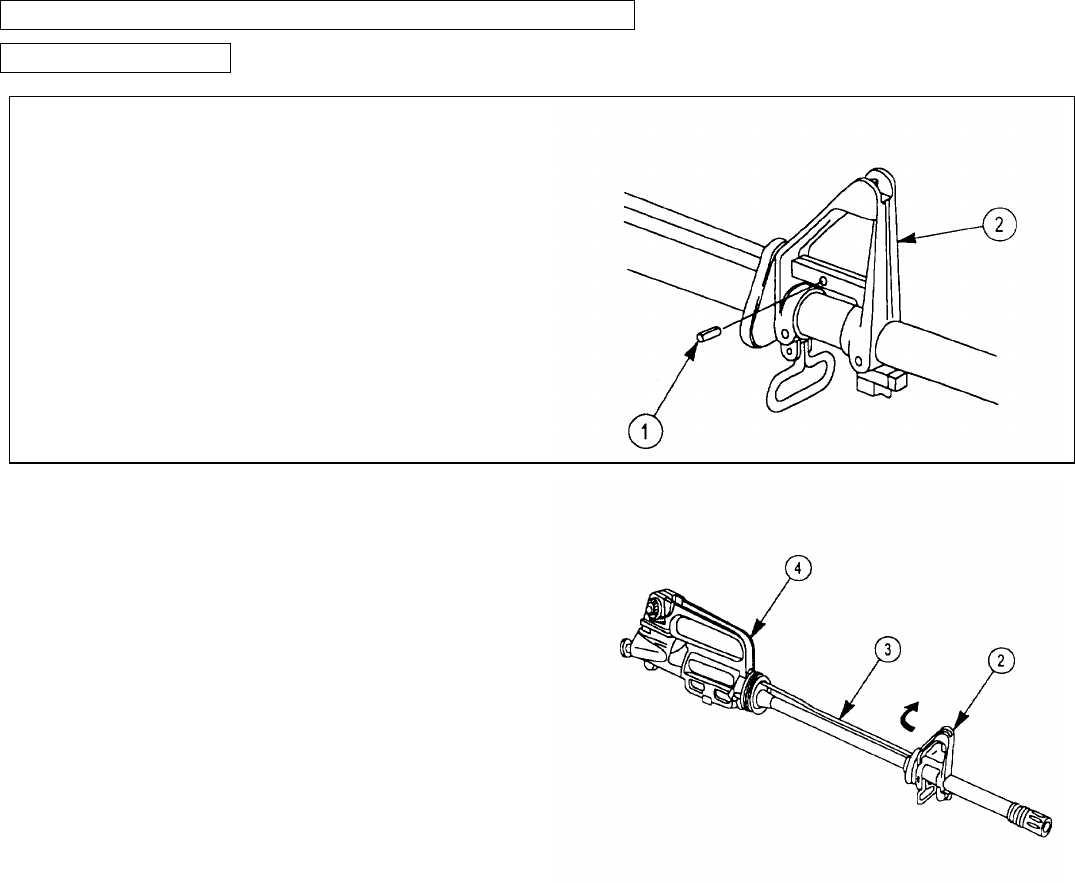 2

1

4

3

2