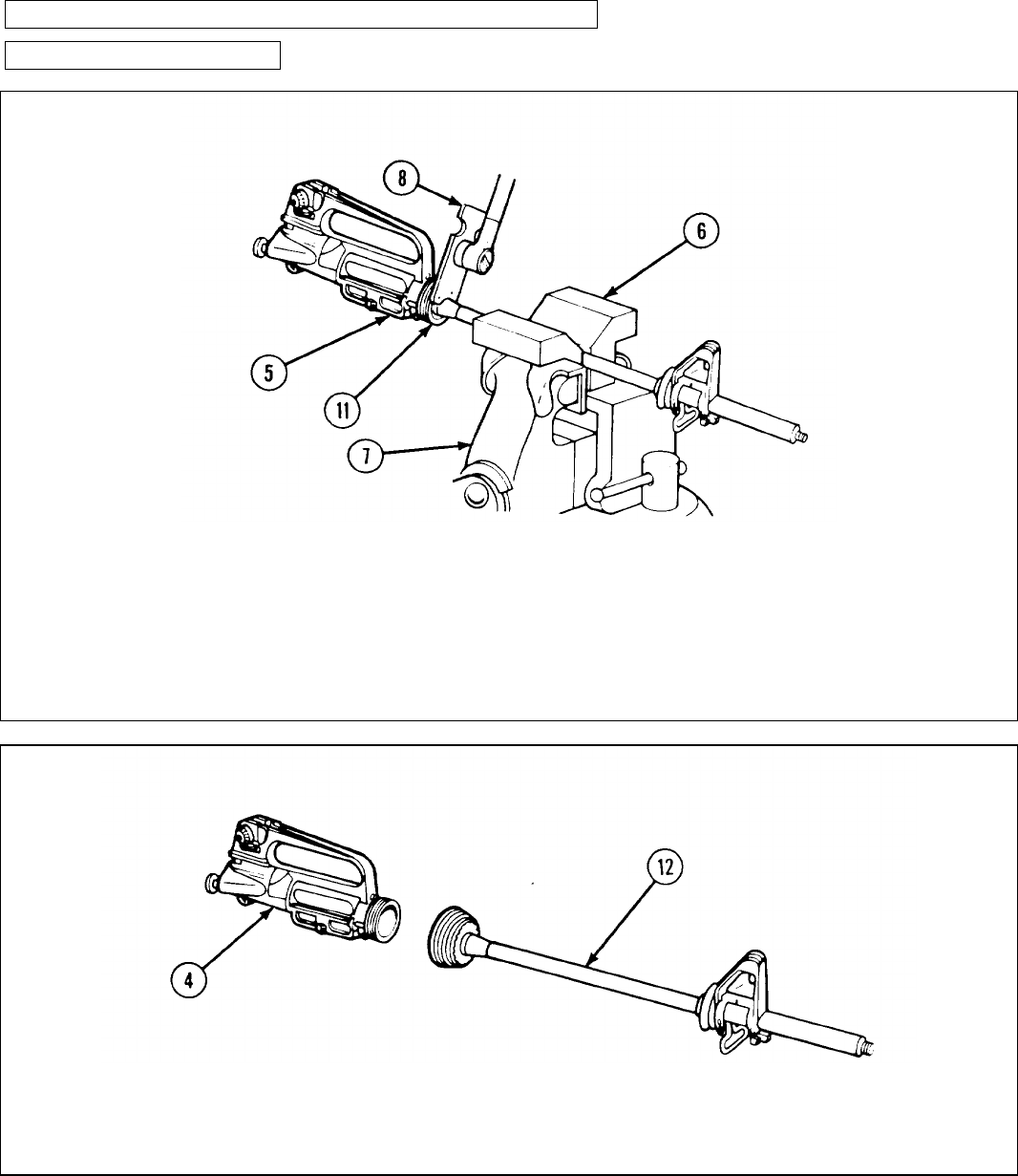 8
6
5
11
7
12
4