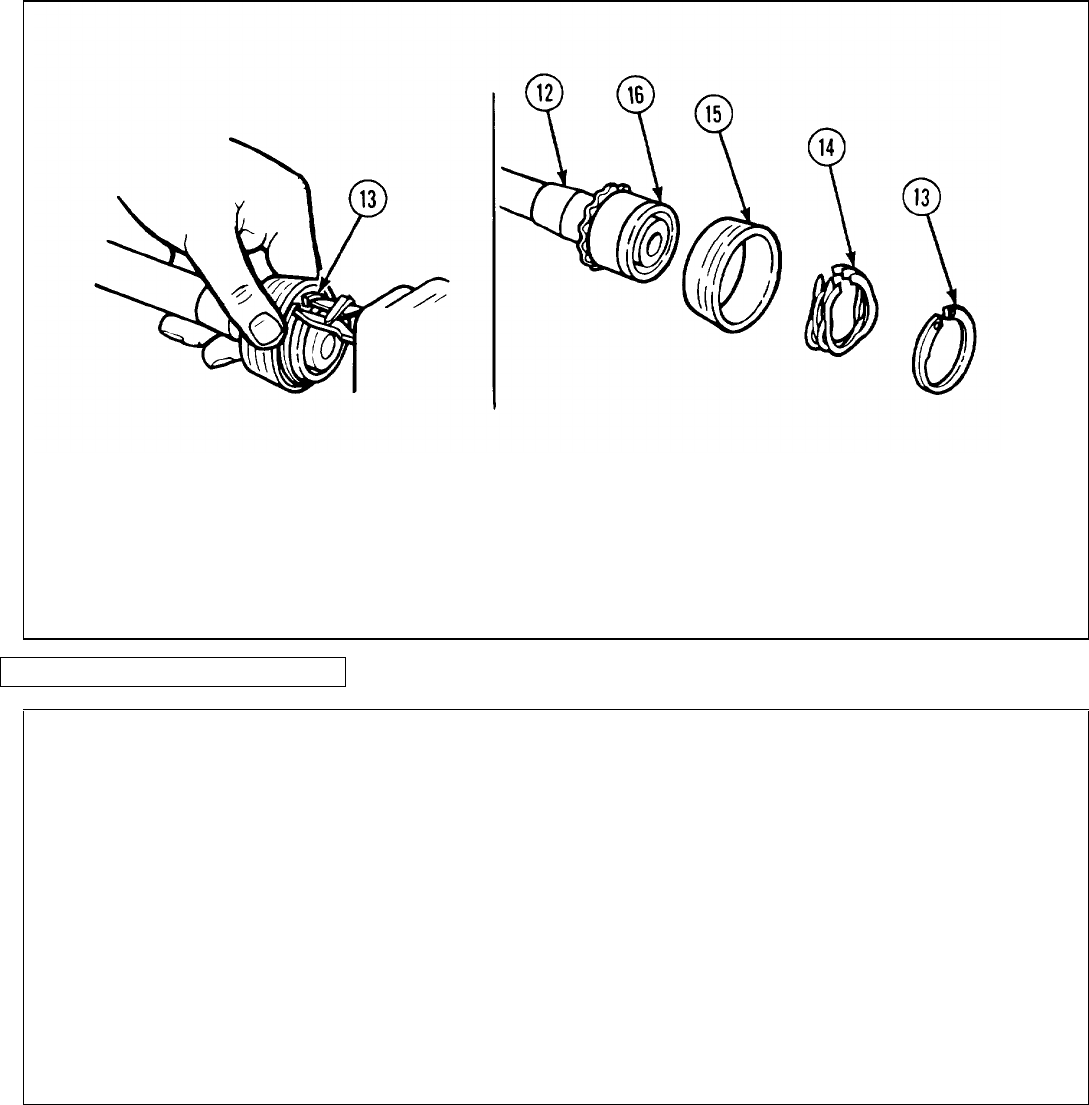 13

12 16 15 14 13