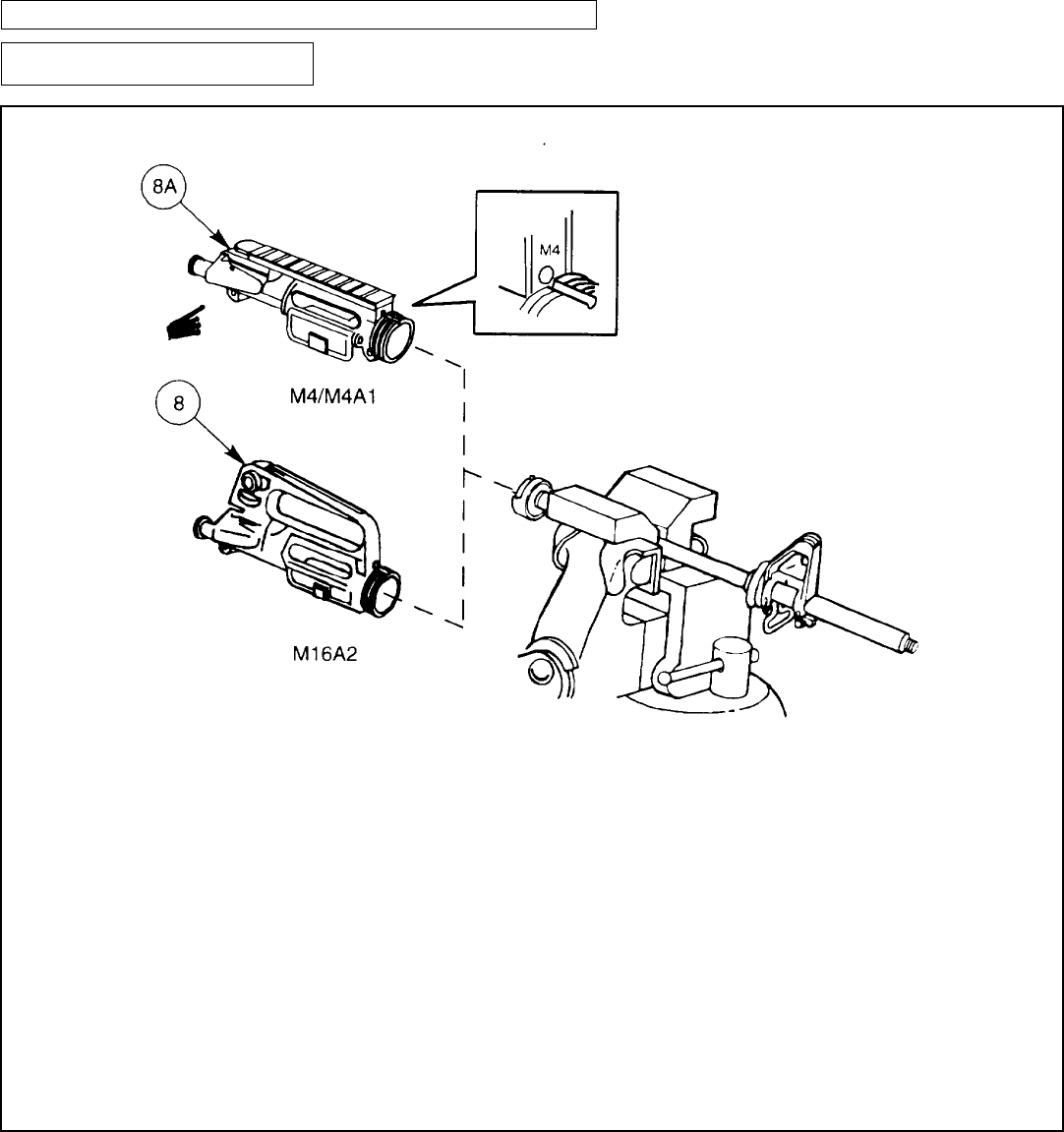 8A

M4

M4/M4A1

8

M16A2