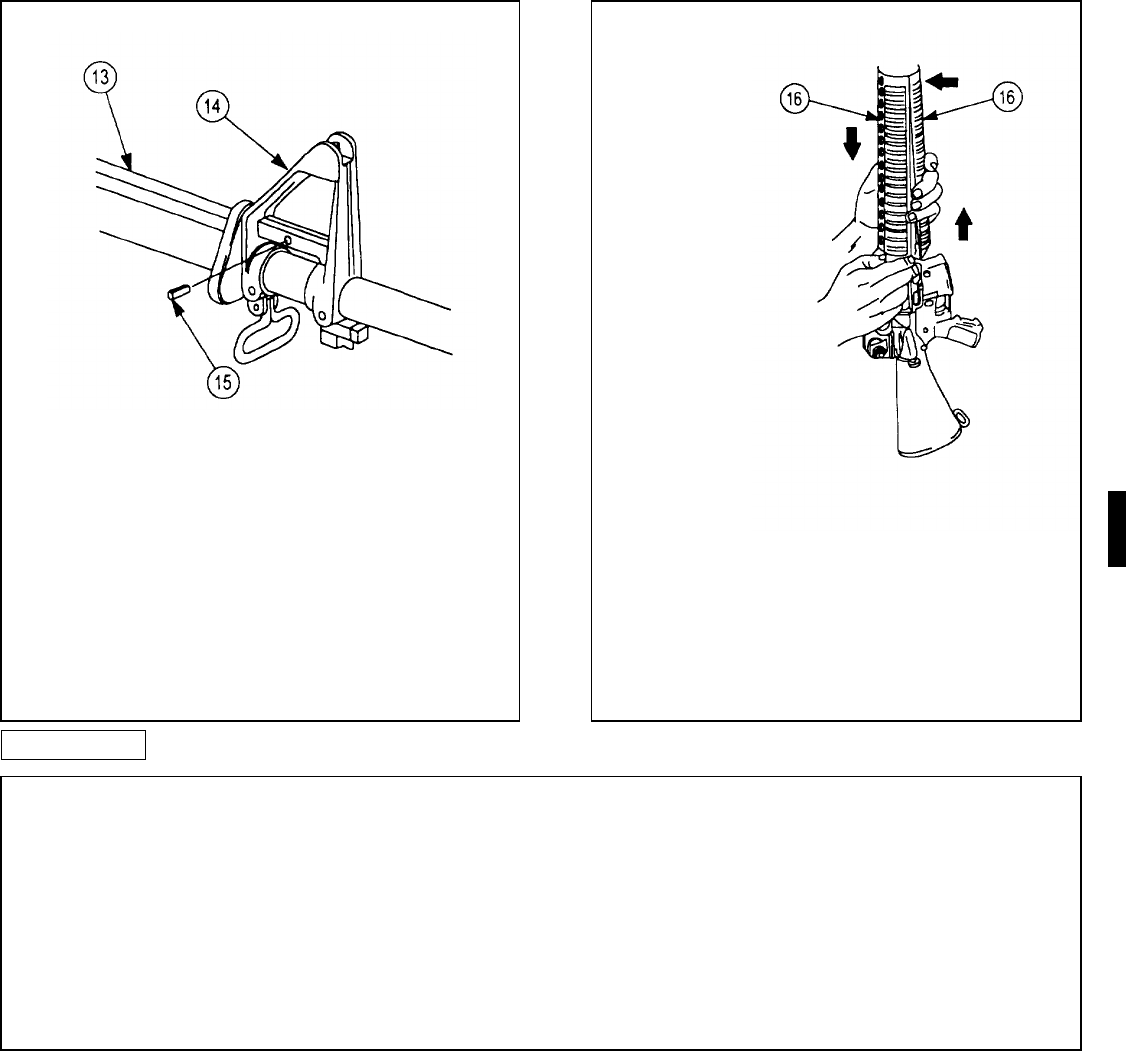 13

14

15

16

16