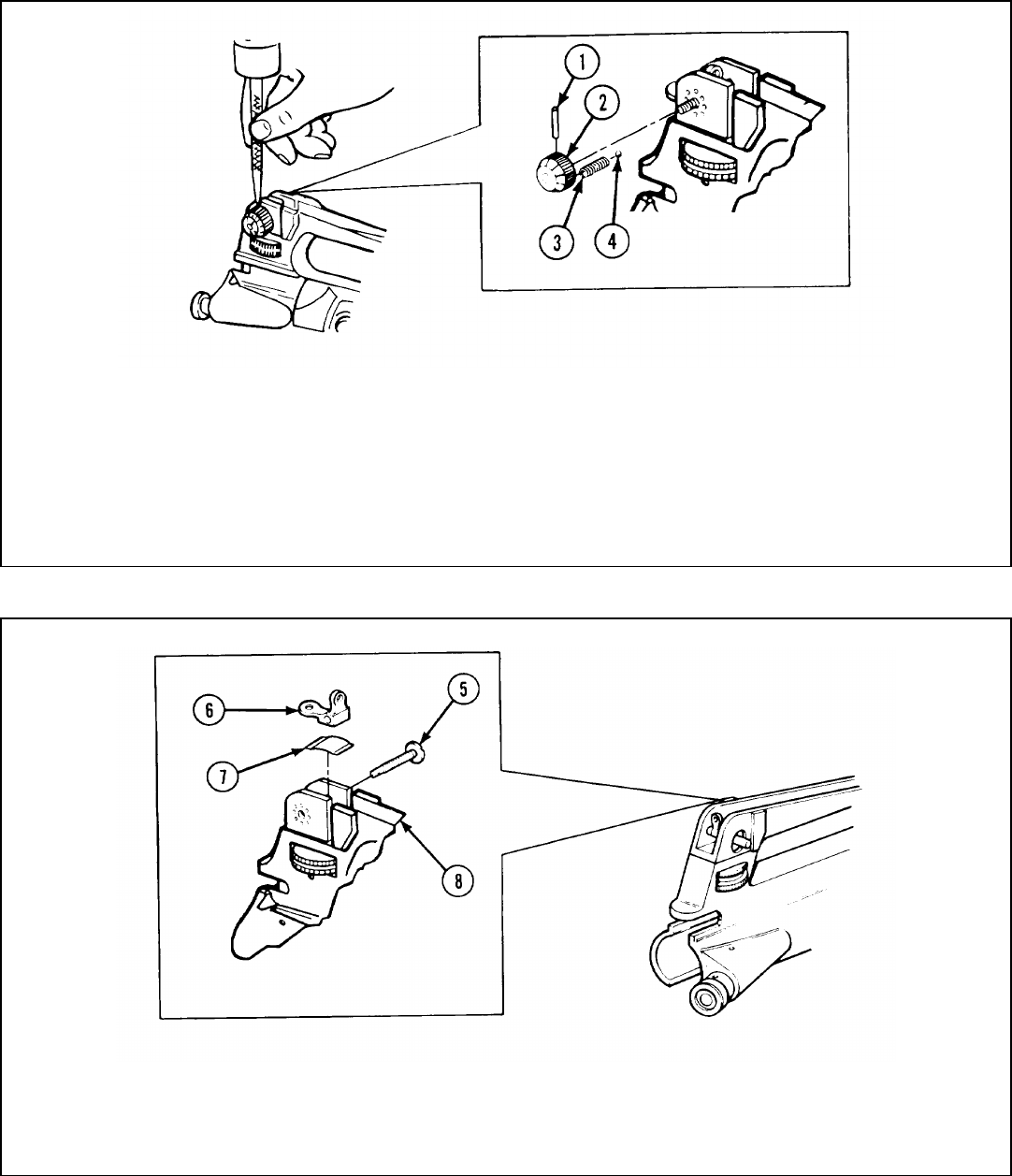 1
2
3
4

6
5
7
8