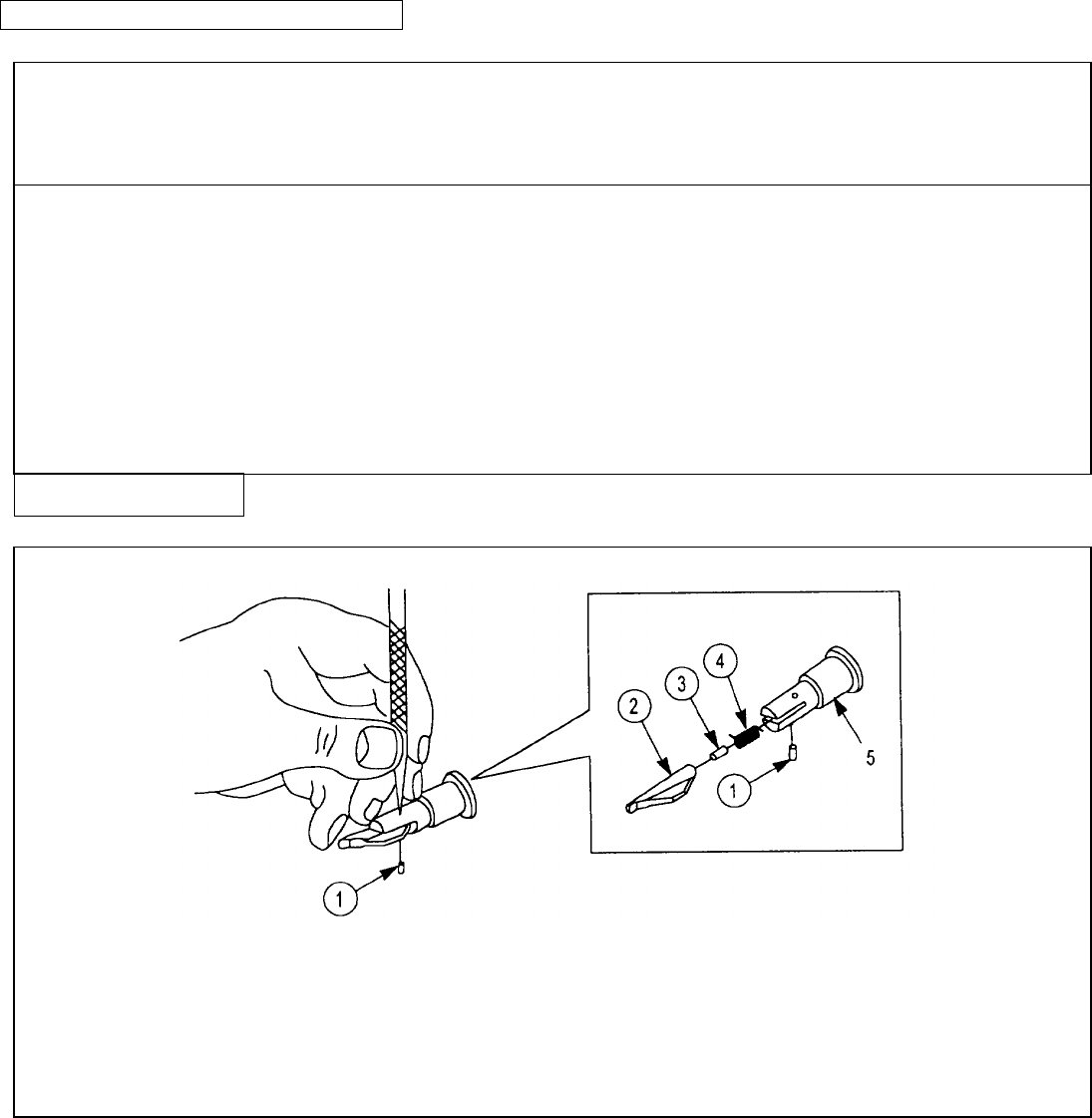 2

3

4

5

1

1