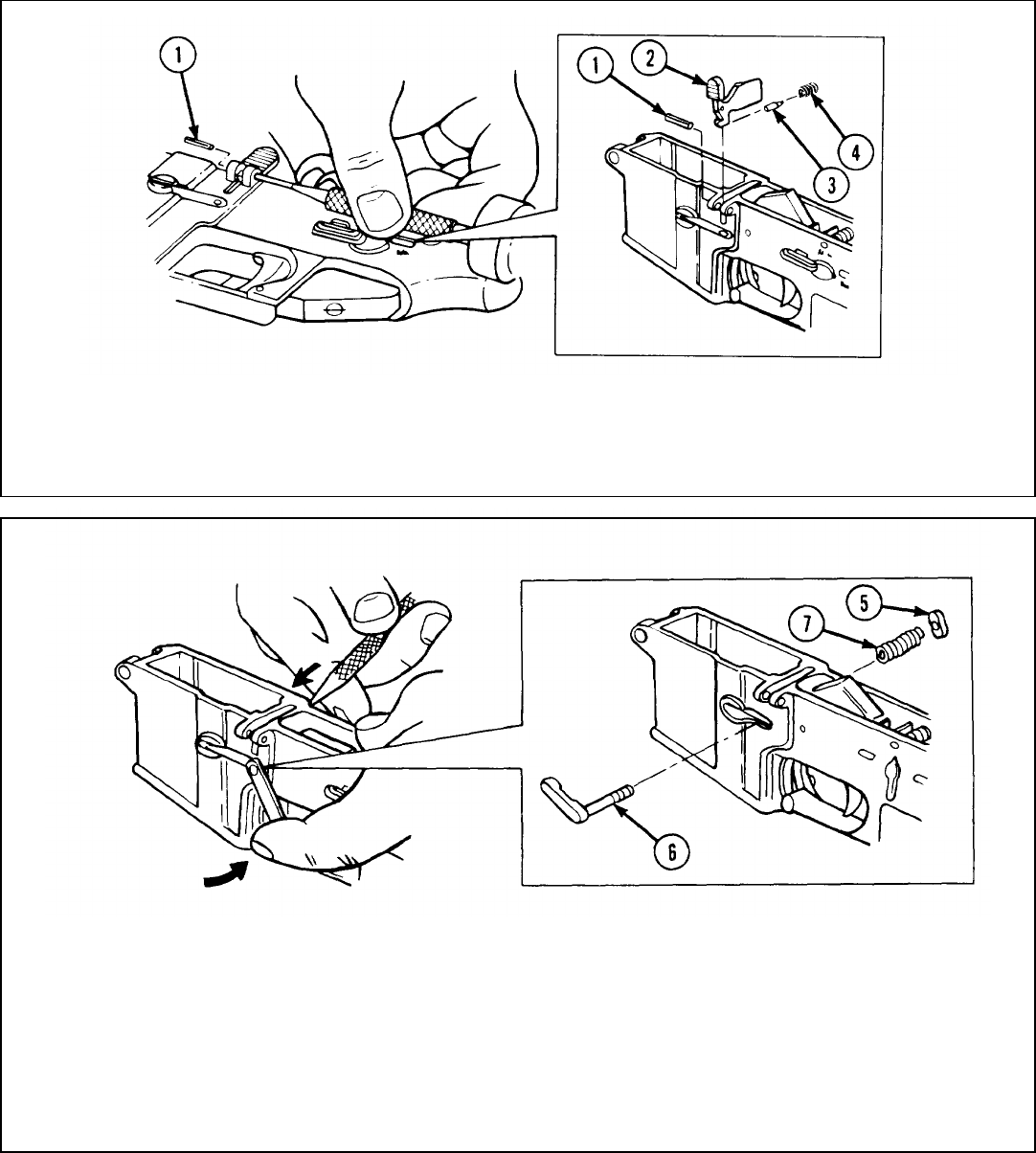 1

1

2

3

4

5

7

6