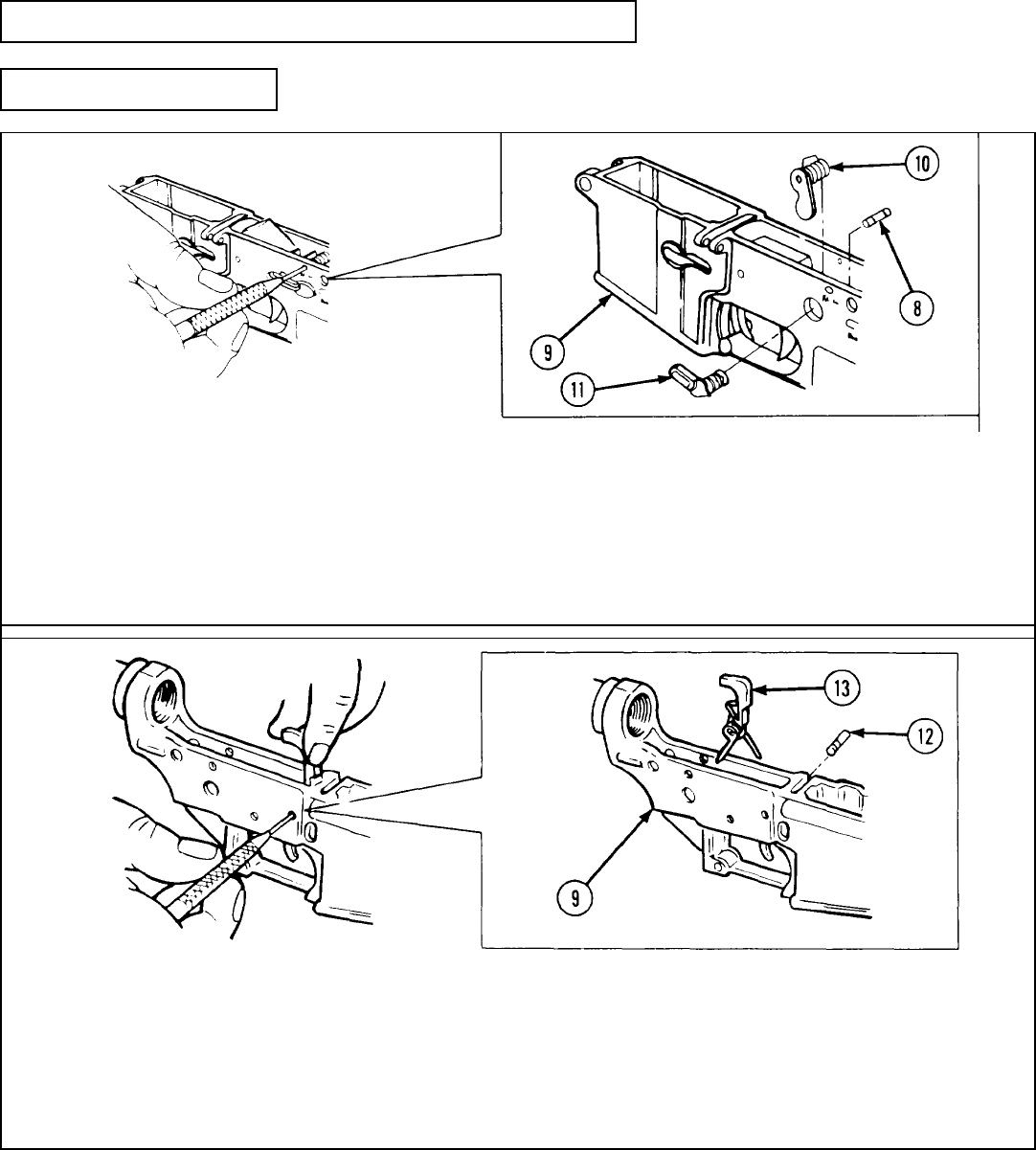 10

8

9

11

13

12

9