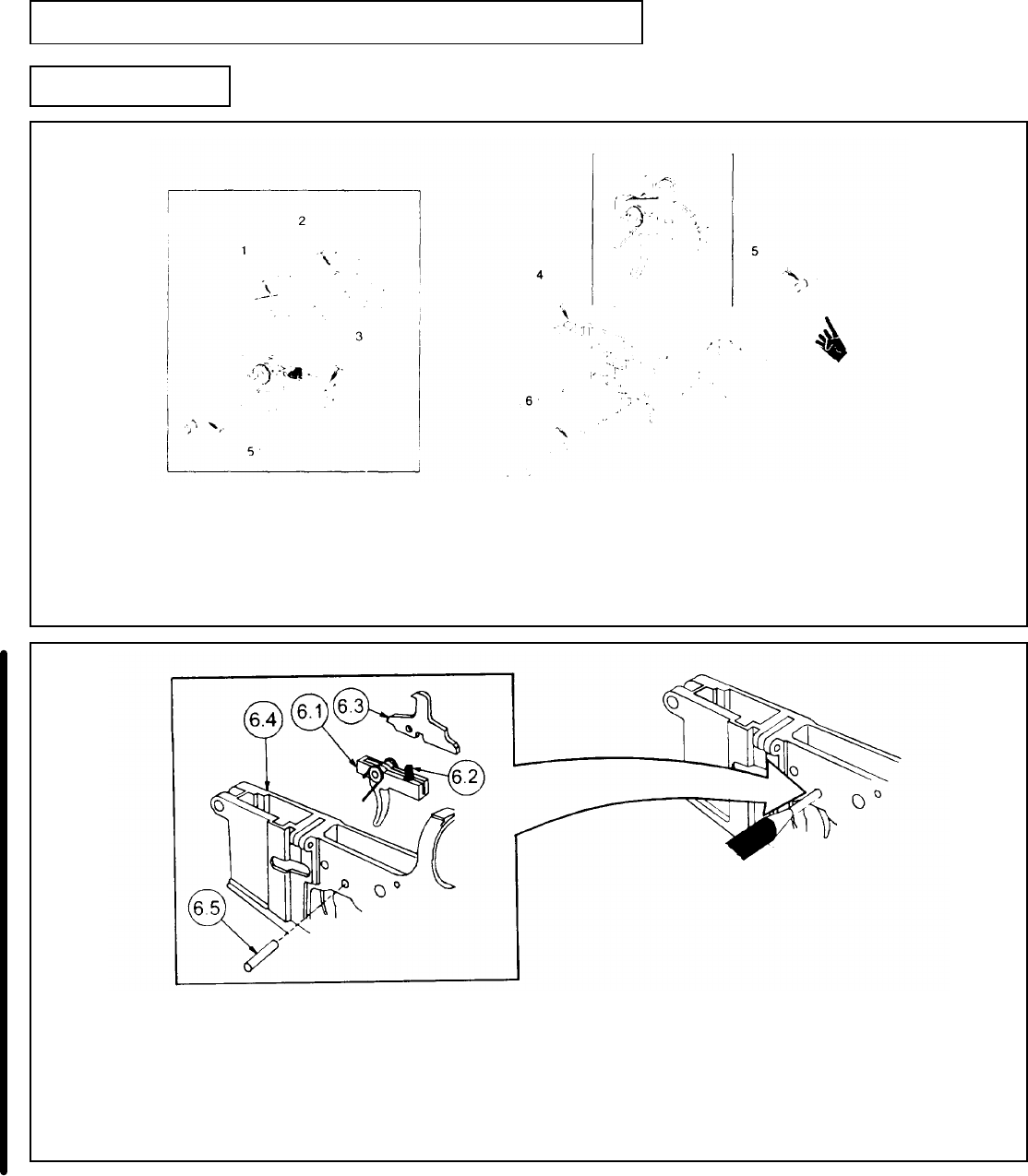 2

1

3

5

4

5

6

6.4

6.1

6.3

6.2

6.5