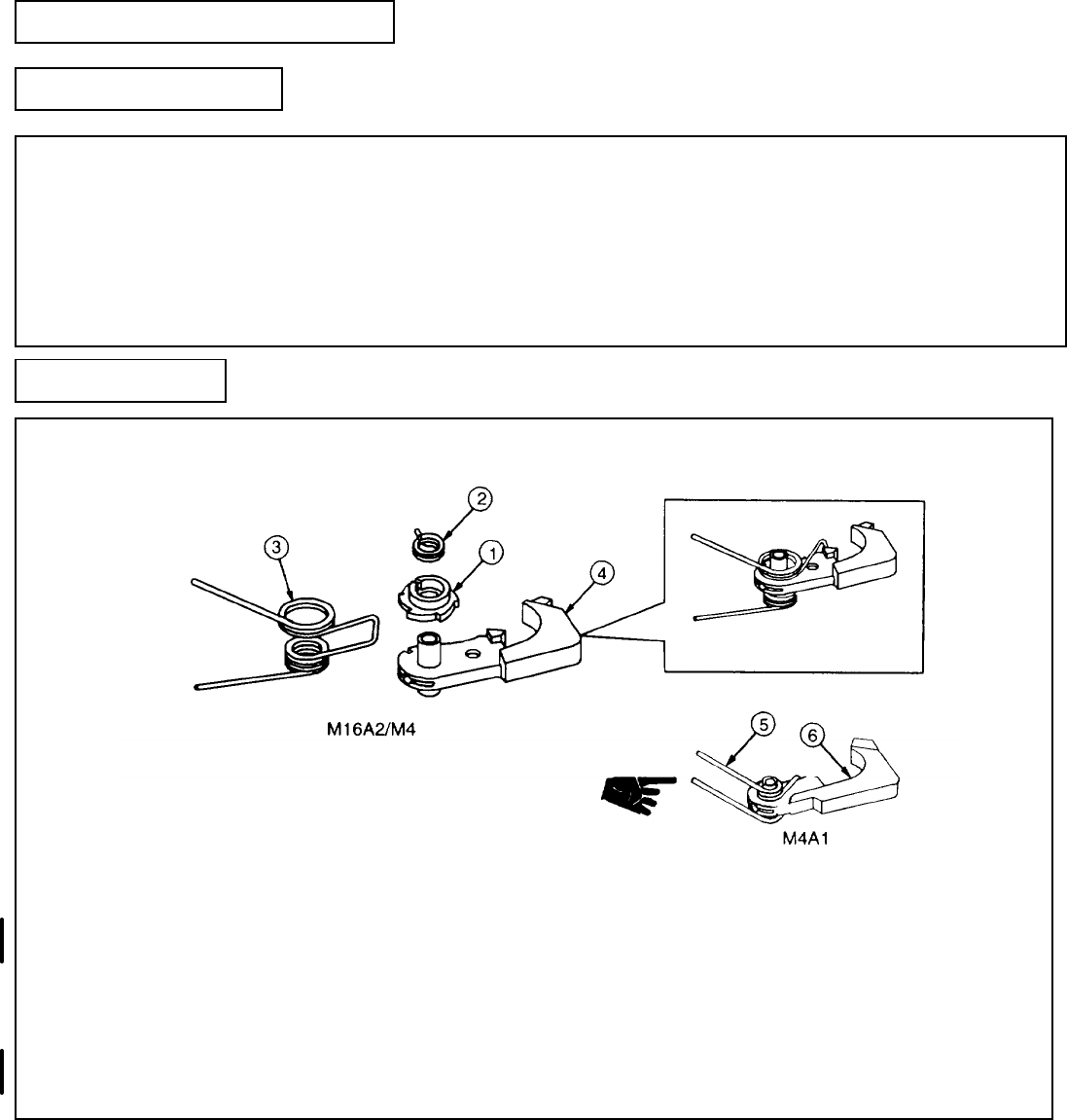 3
2
1
4
M16A2/M4
5
6
M4A1