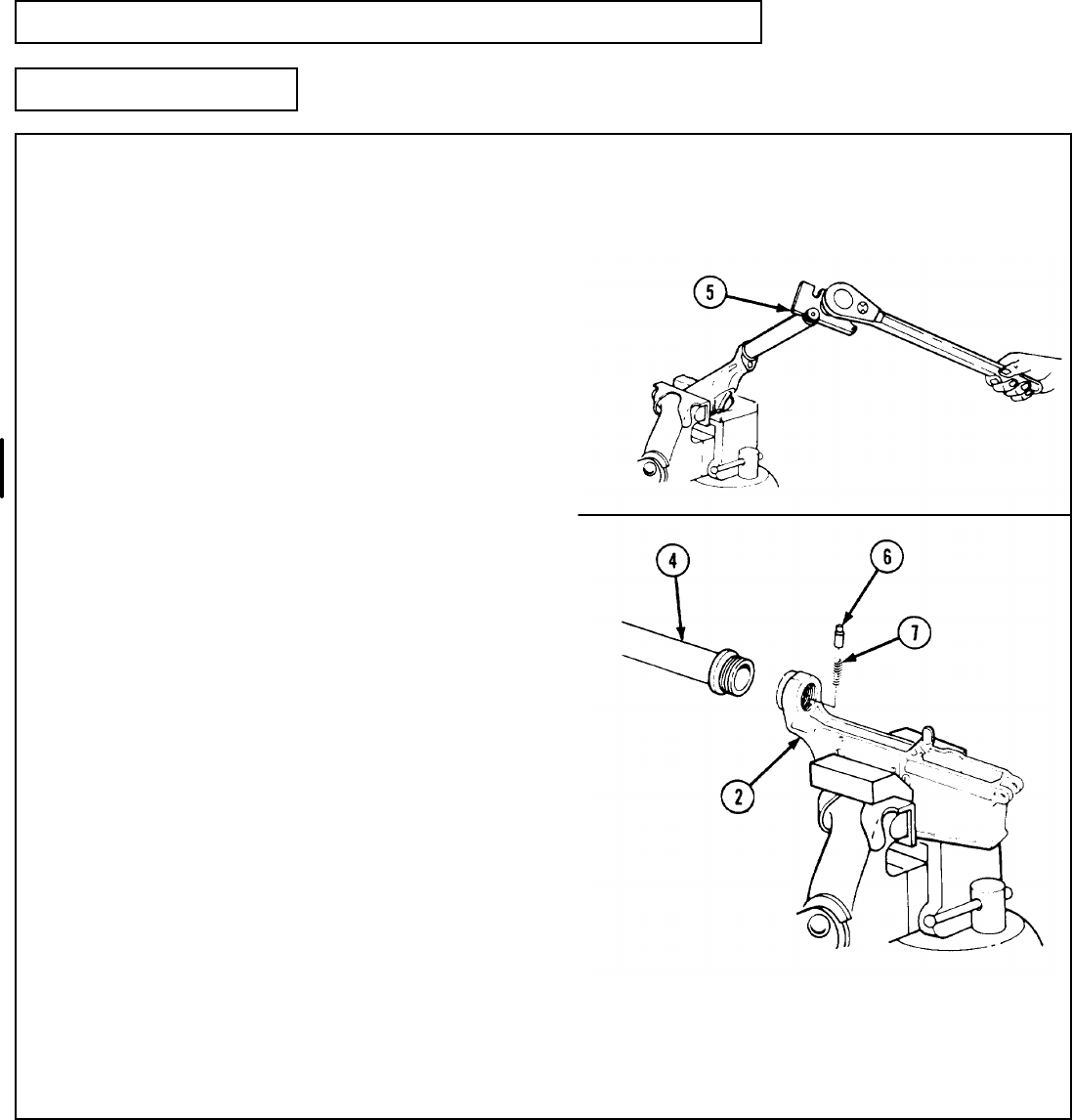 5

4

6

7

2