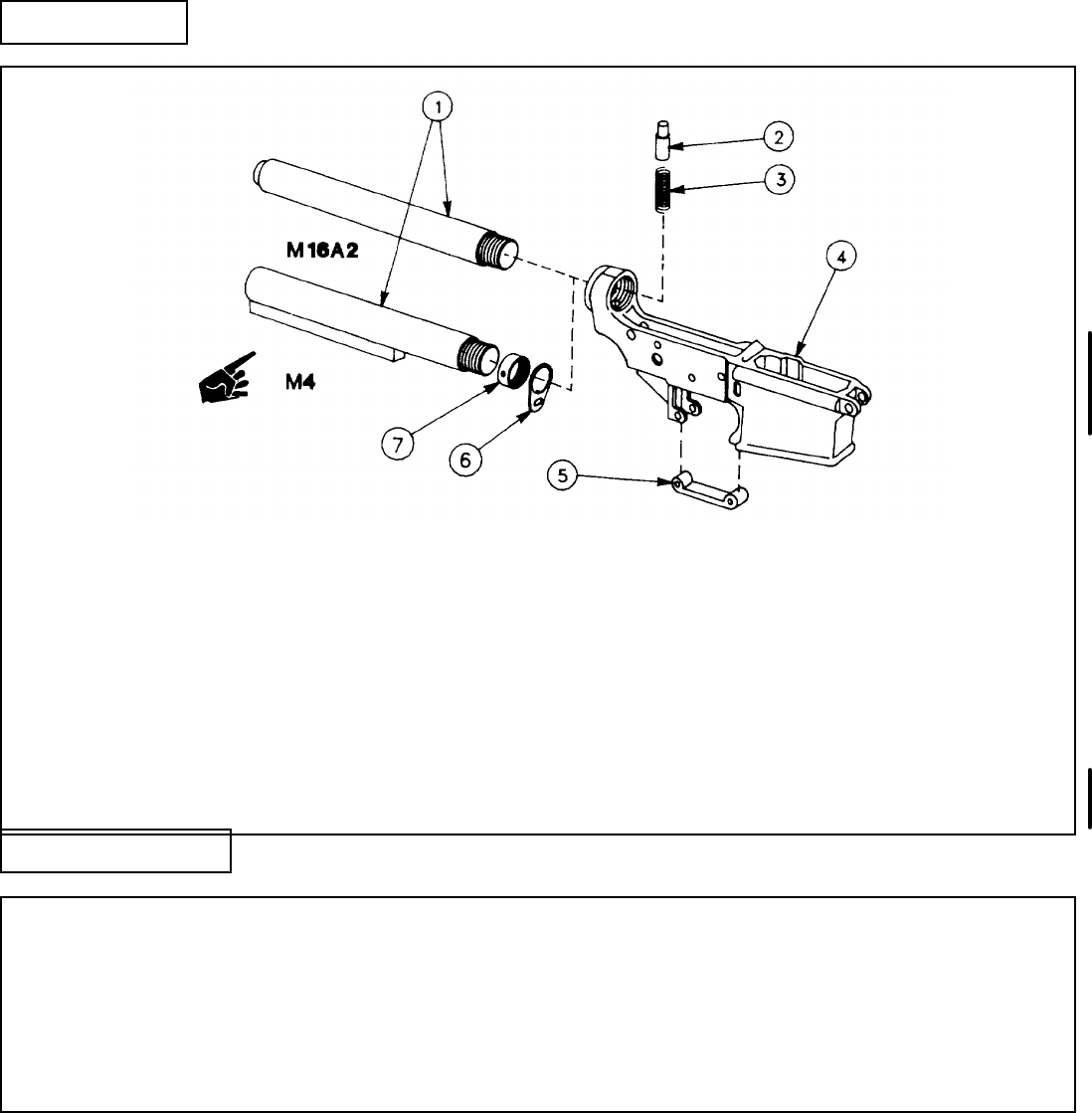 1

2

3

M16A2

4

M4

7

6

5