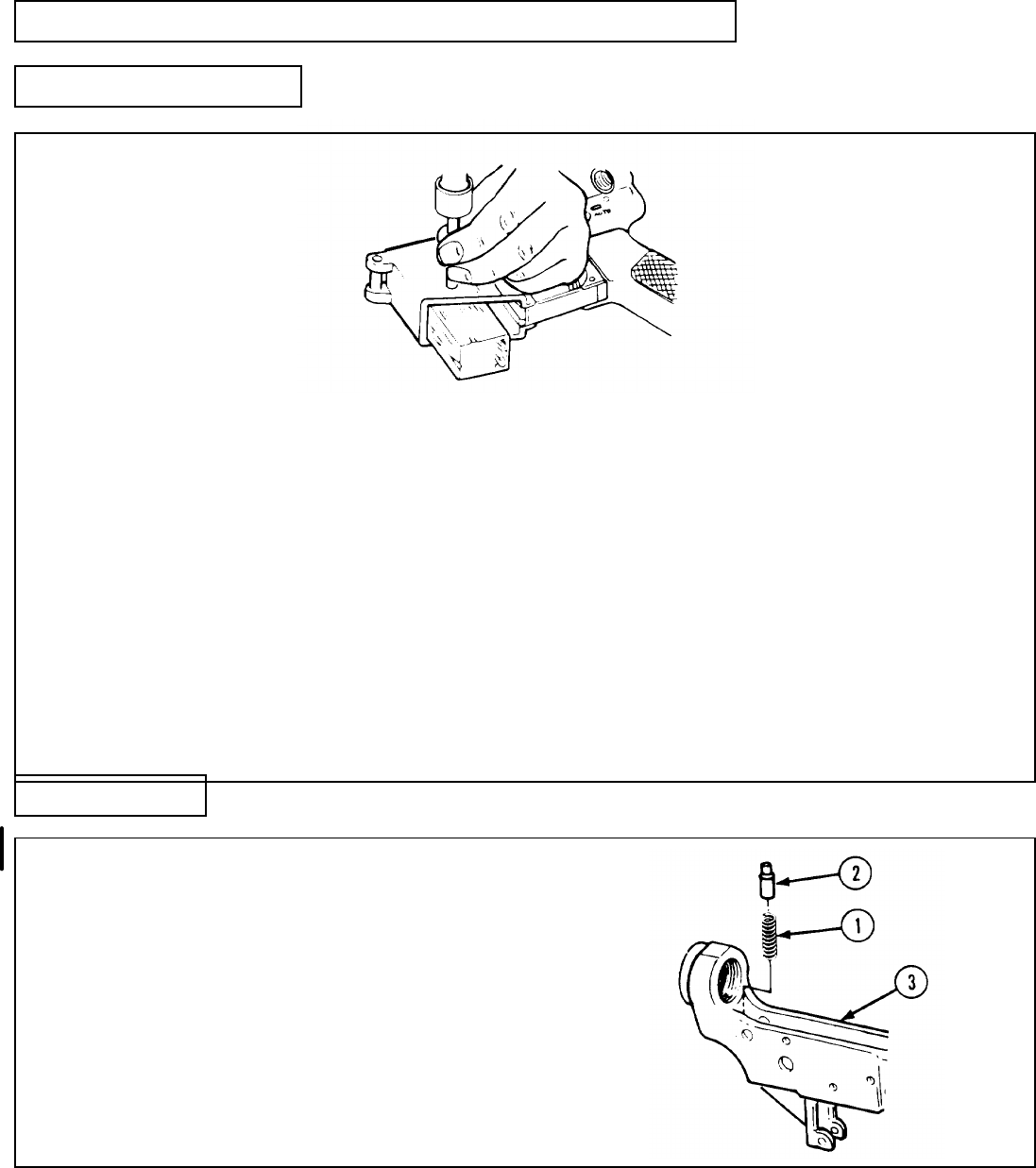 2

1

3