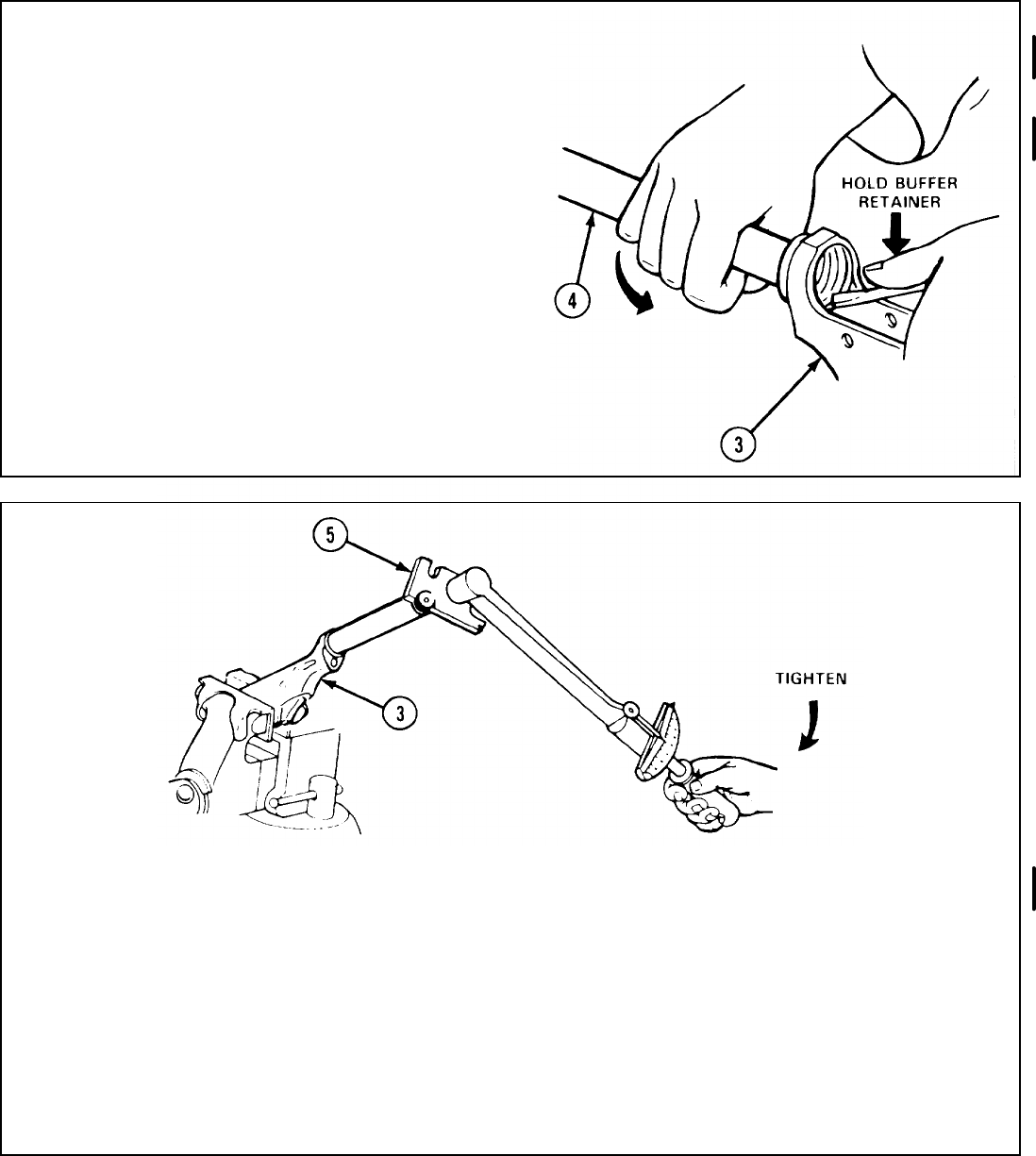 HOLD BUFFER RETAINER

4

3

5

3

TIGHTEN