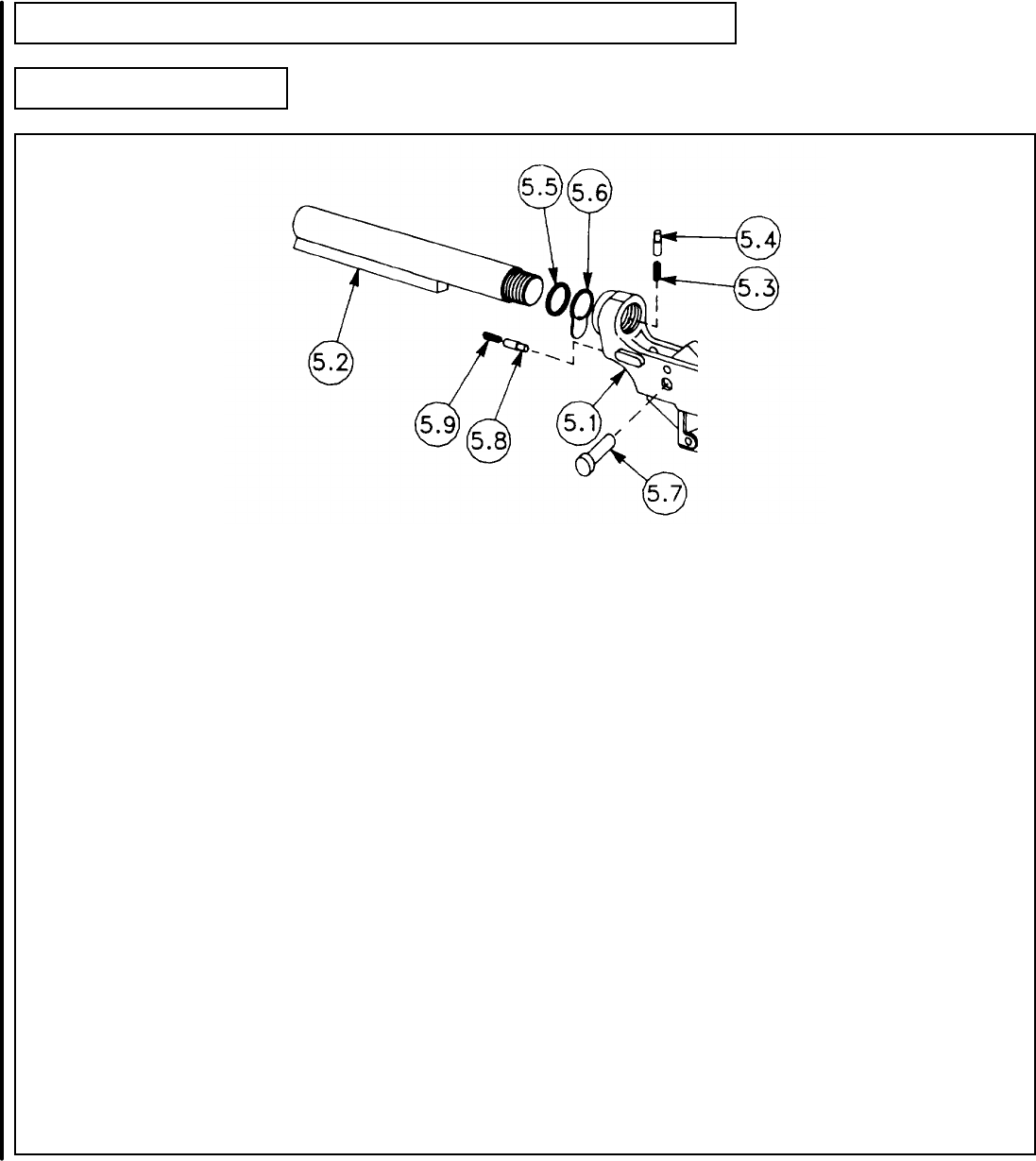 5.5
5.6
5.4
5.3
5.2
5.9
5.8
5.1
5.7