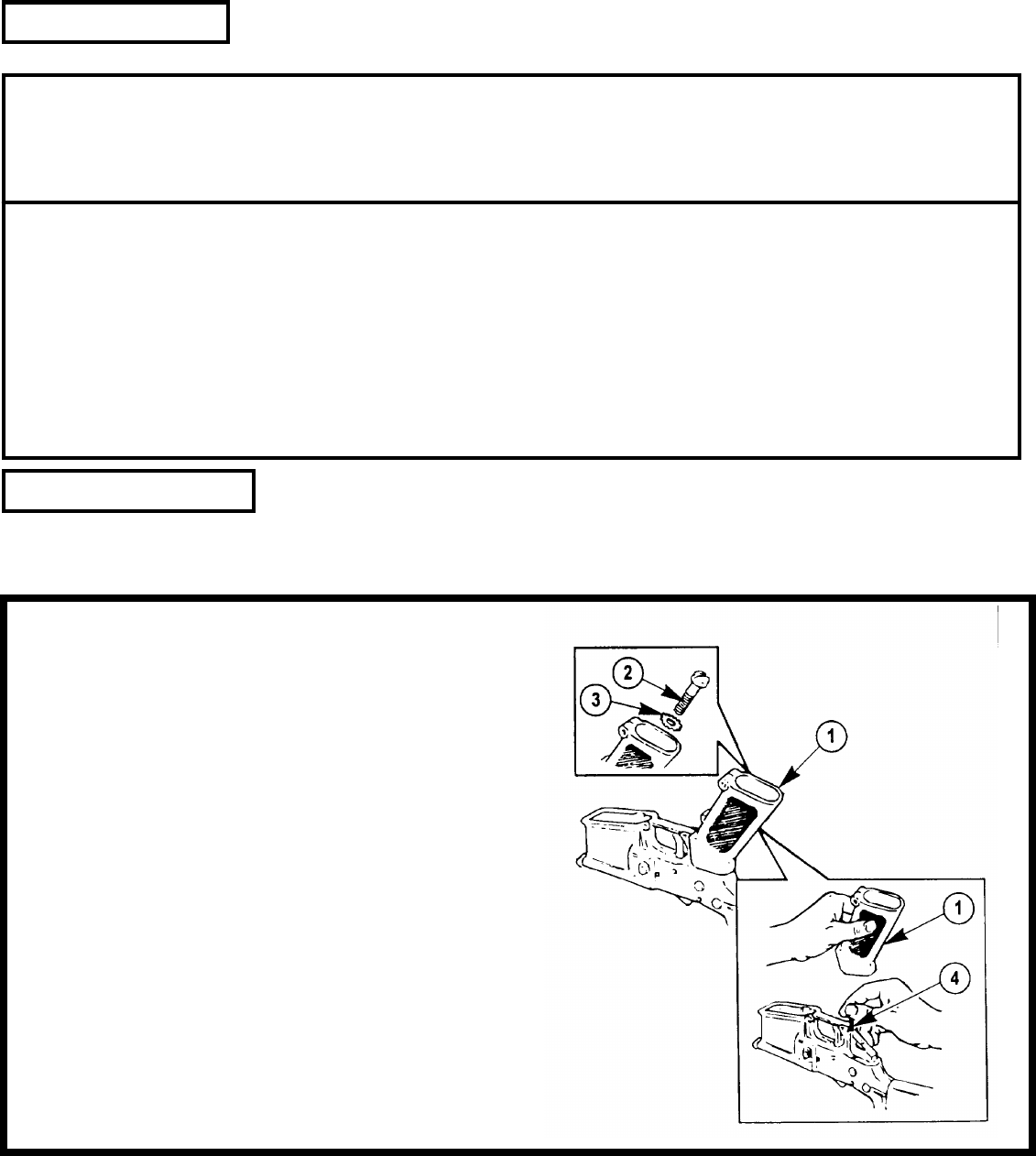 2

3

1

1

4