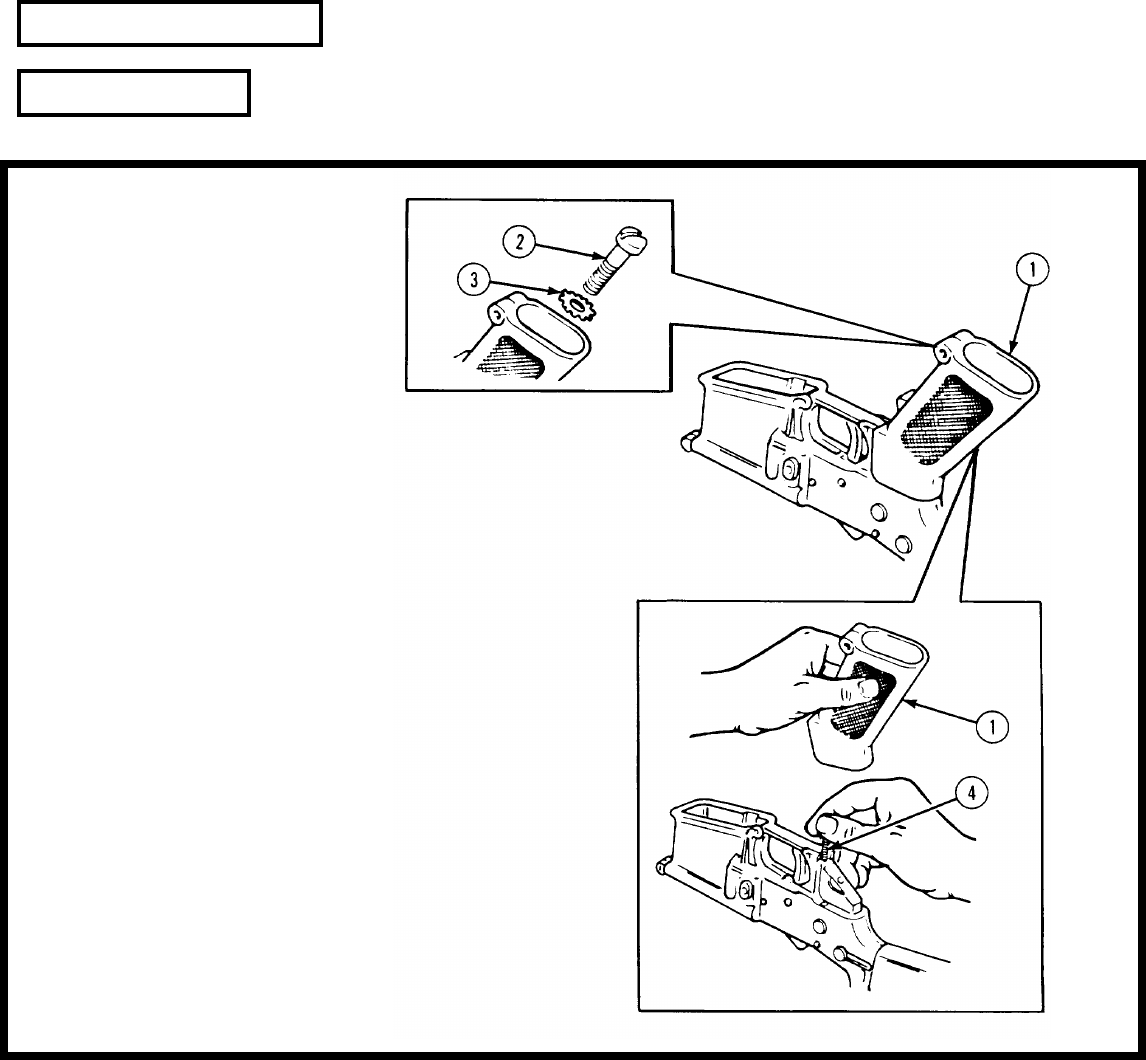 2

3

1

1

4