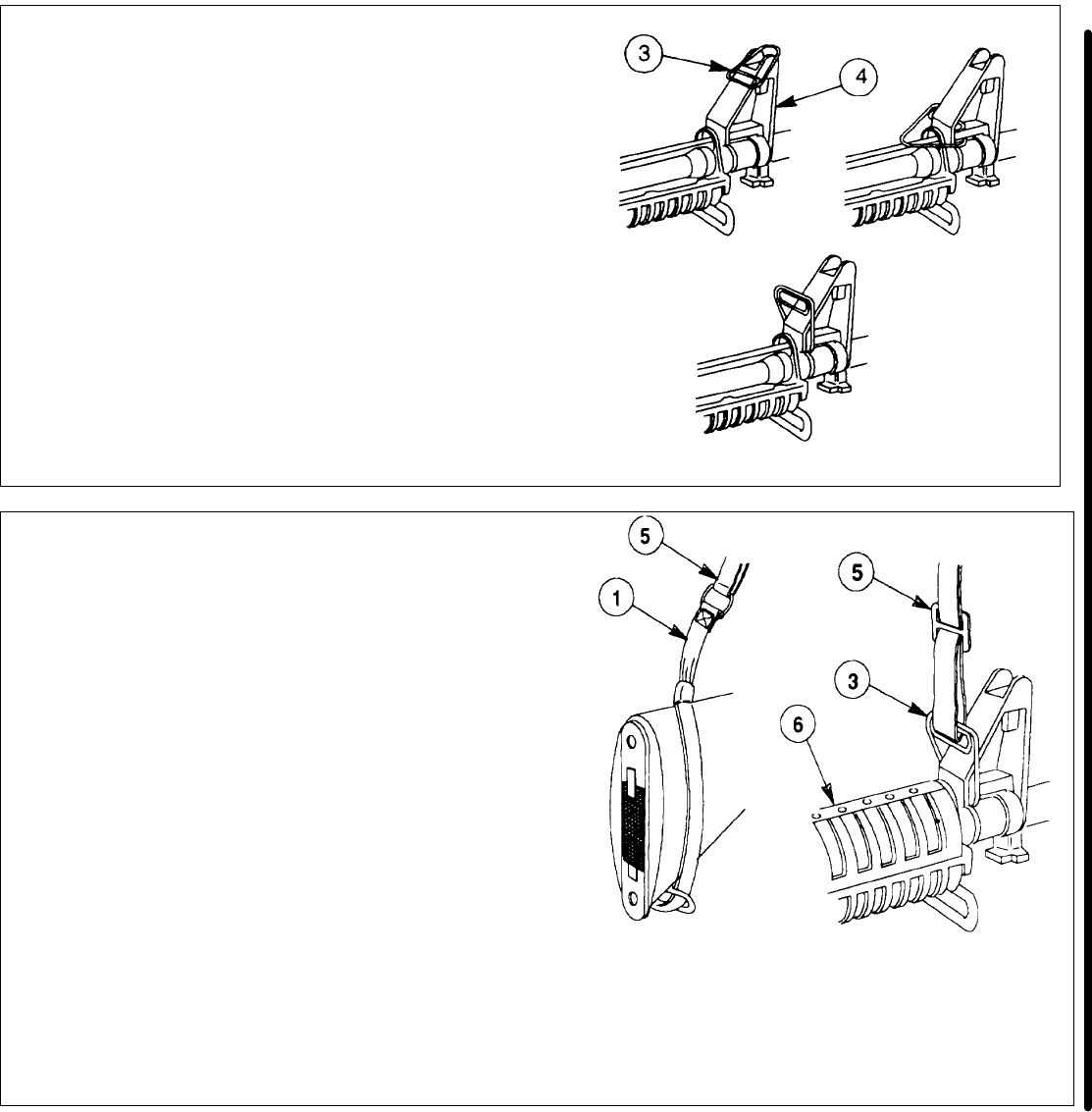 3
4
5
1
5
3
6