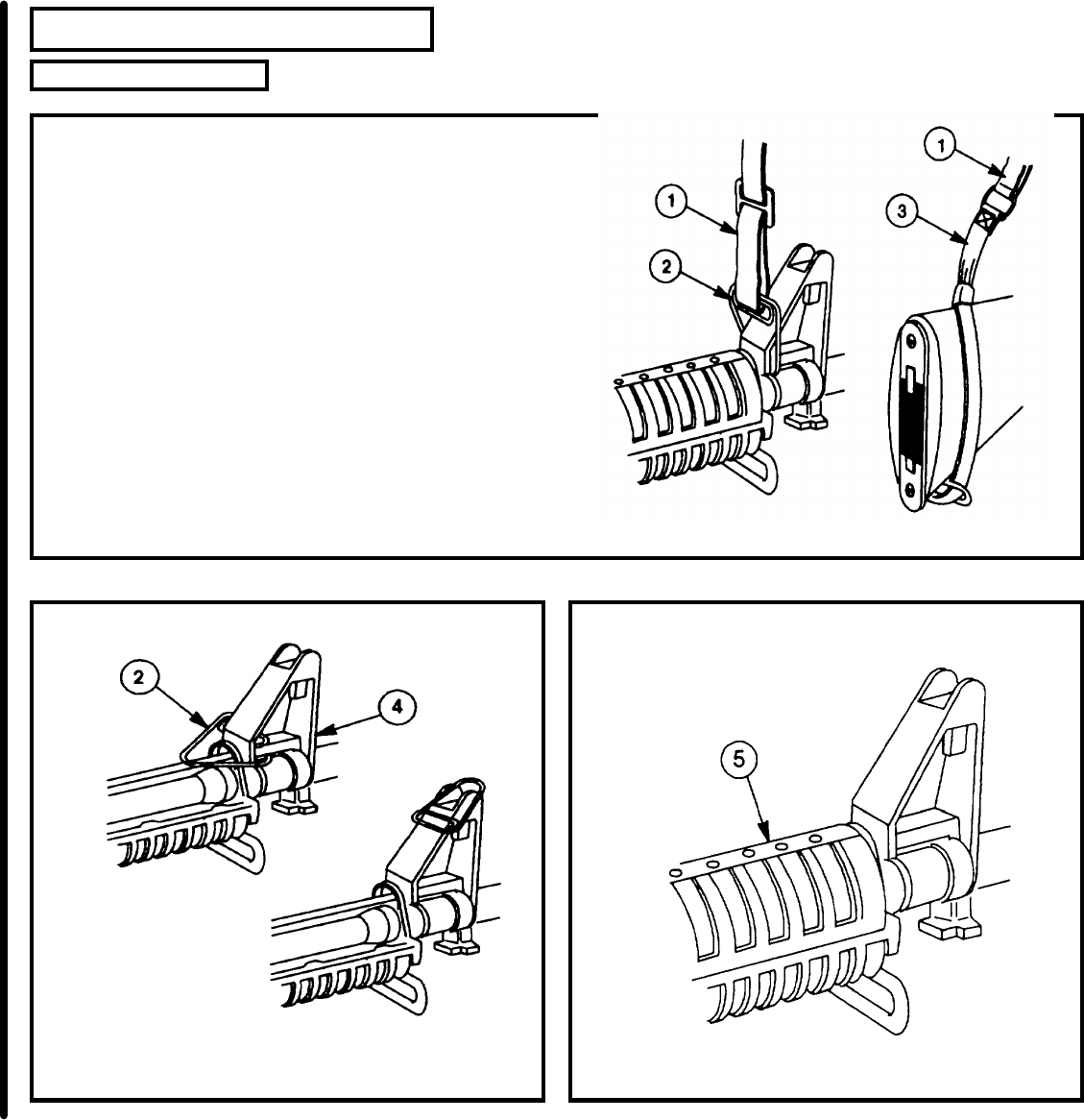 1

2

1

3

2

4

5