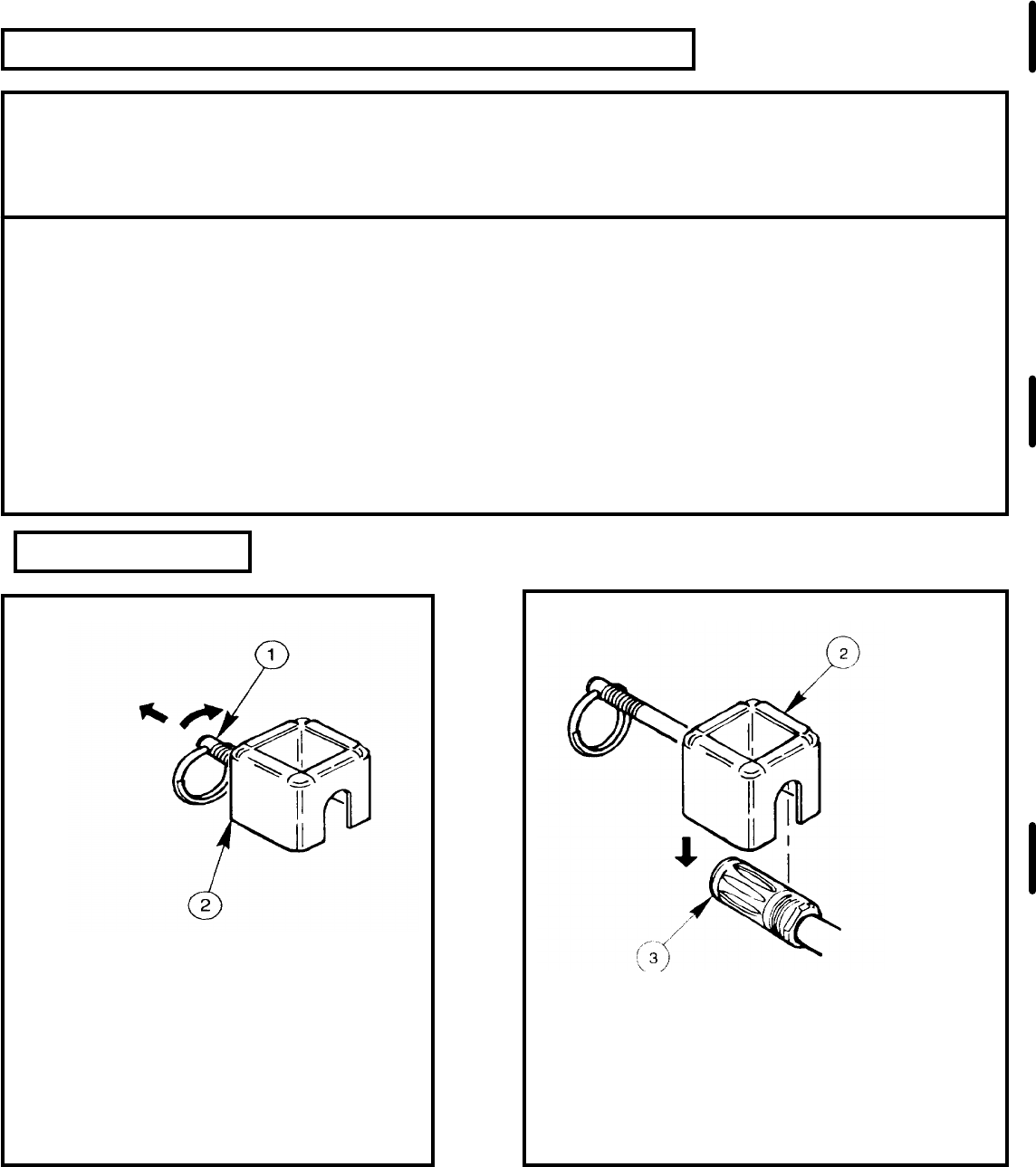 1

2

2

3