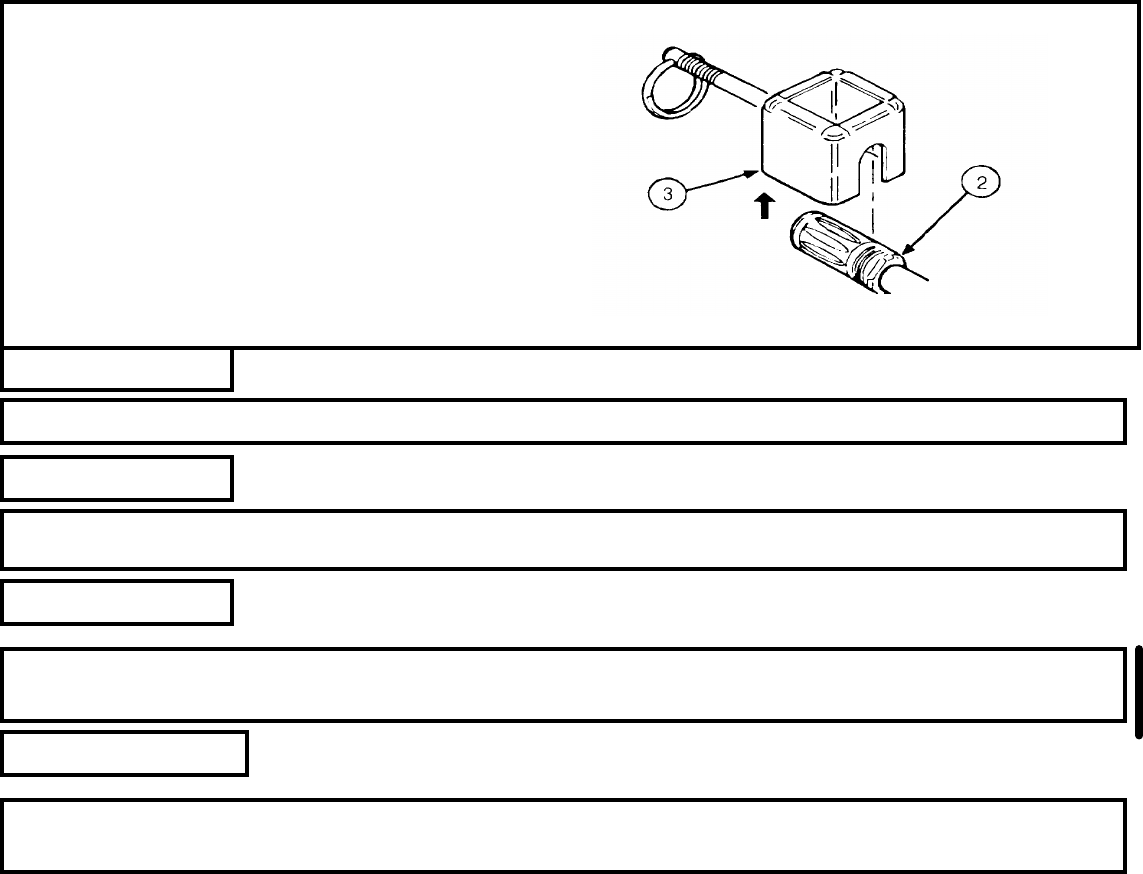 3

2