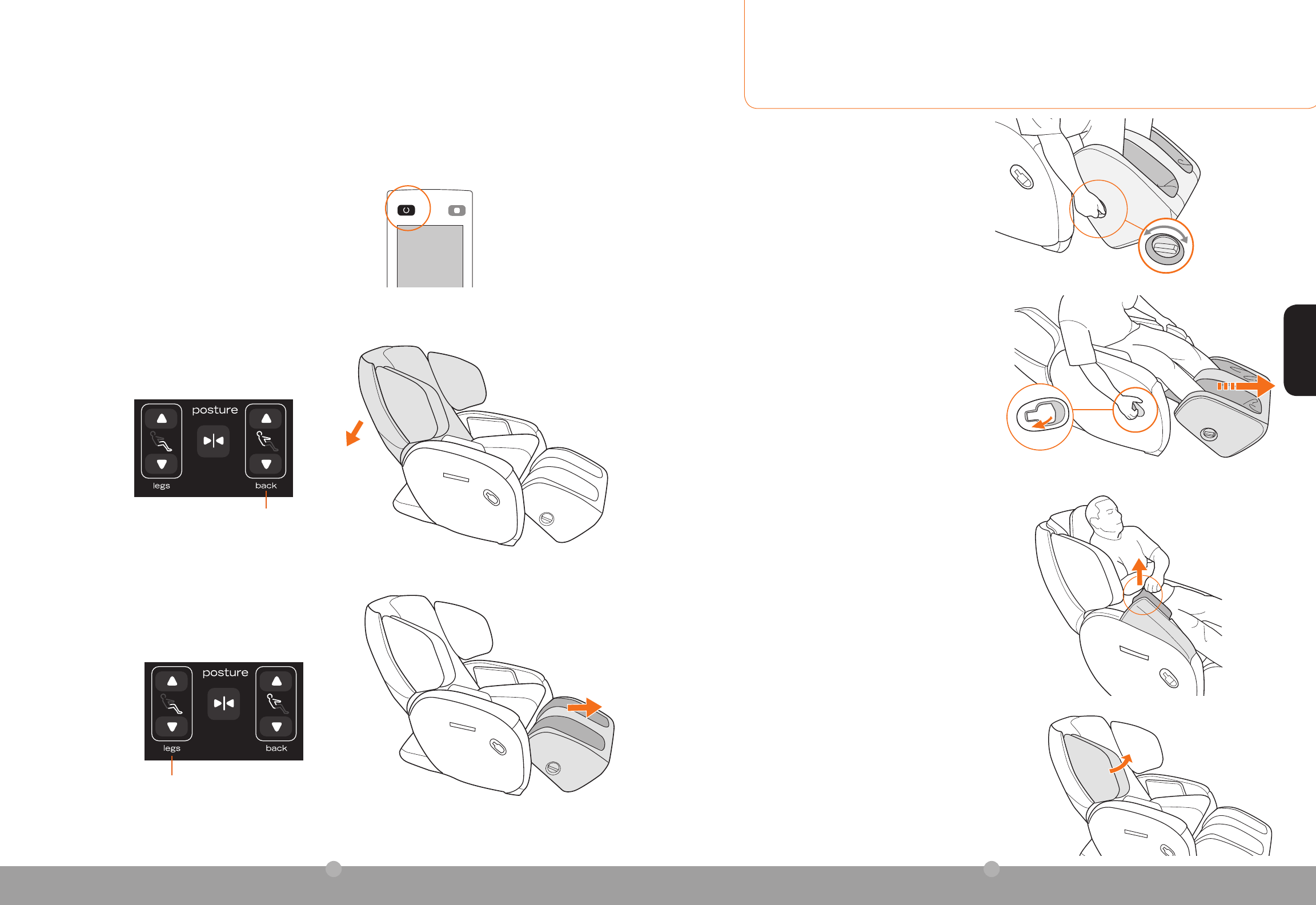 posture
legs
back

posture
legs
back