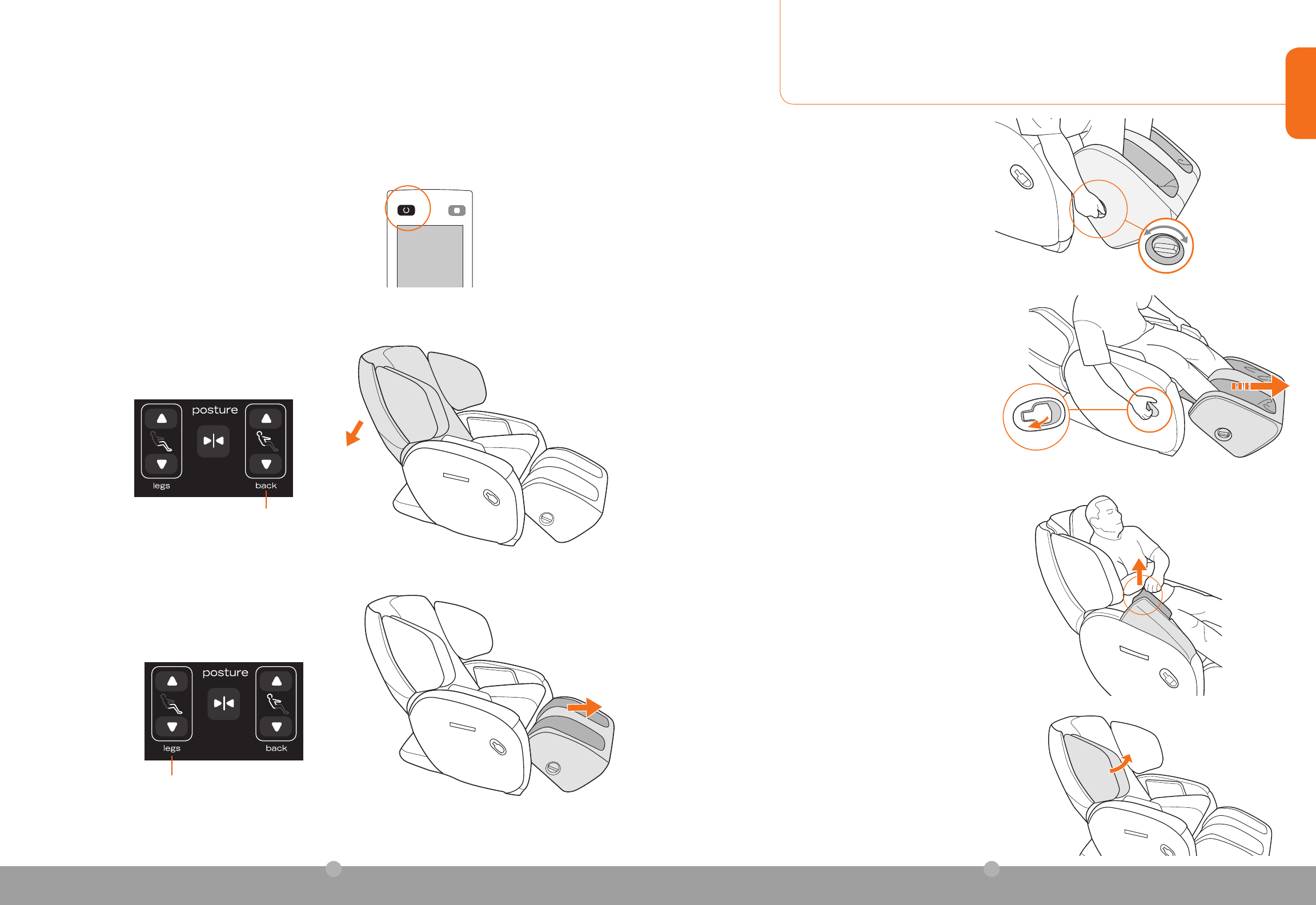 posture
legs
back

posture
legs
back