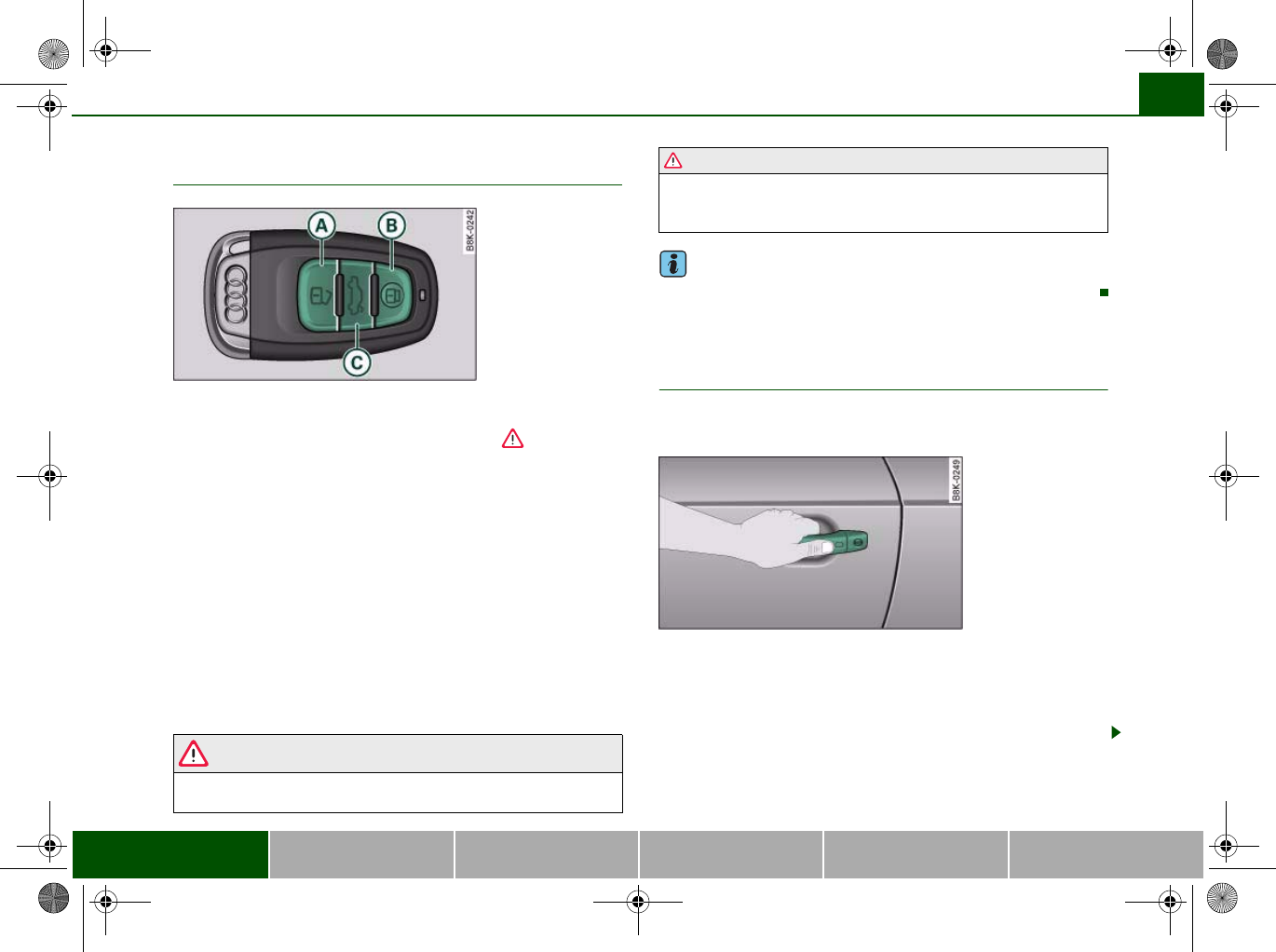 A

B

B8K-0242

C

B8K-0249