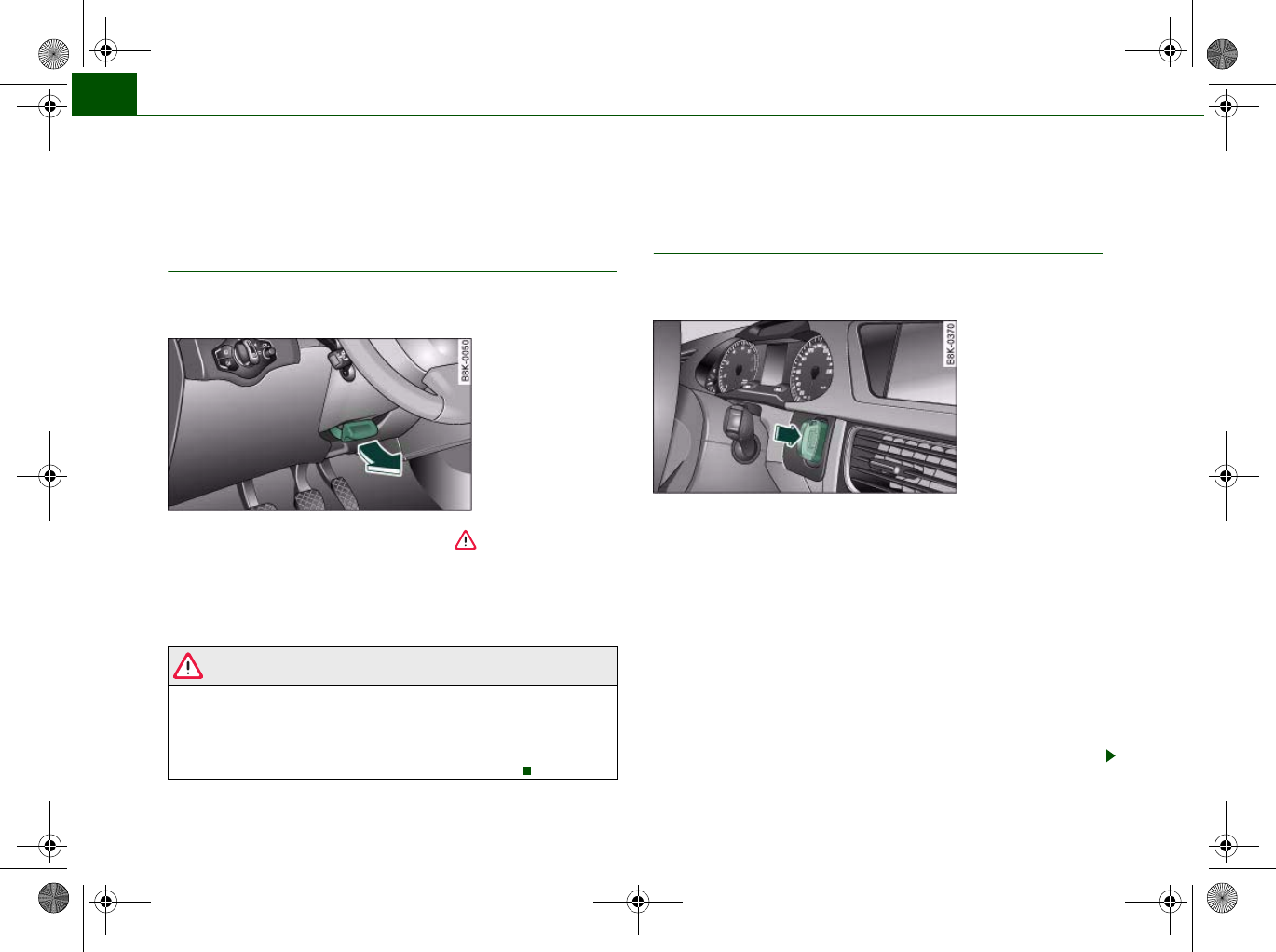 B8K-0050

B8K-0370