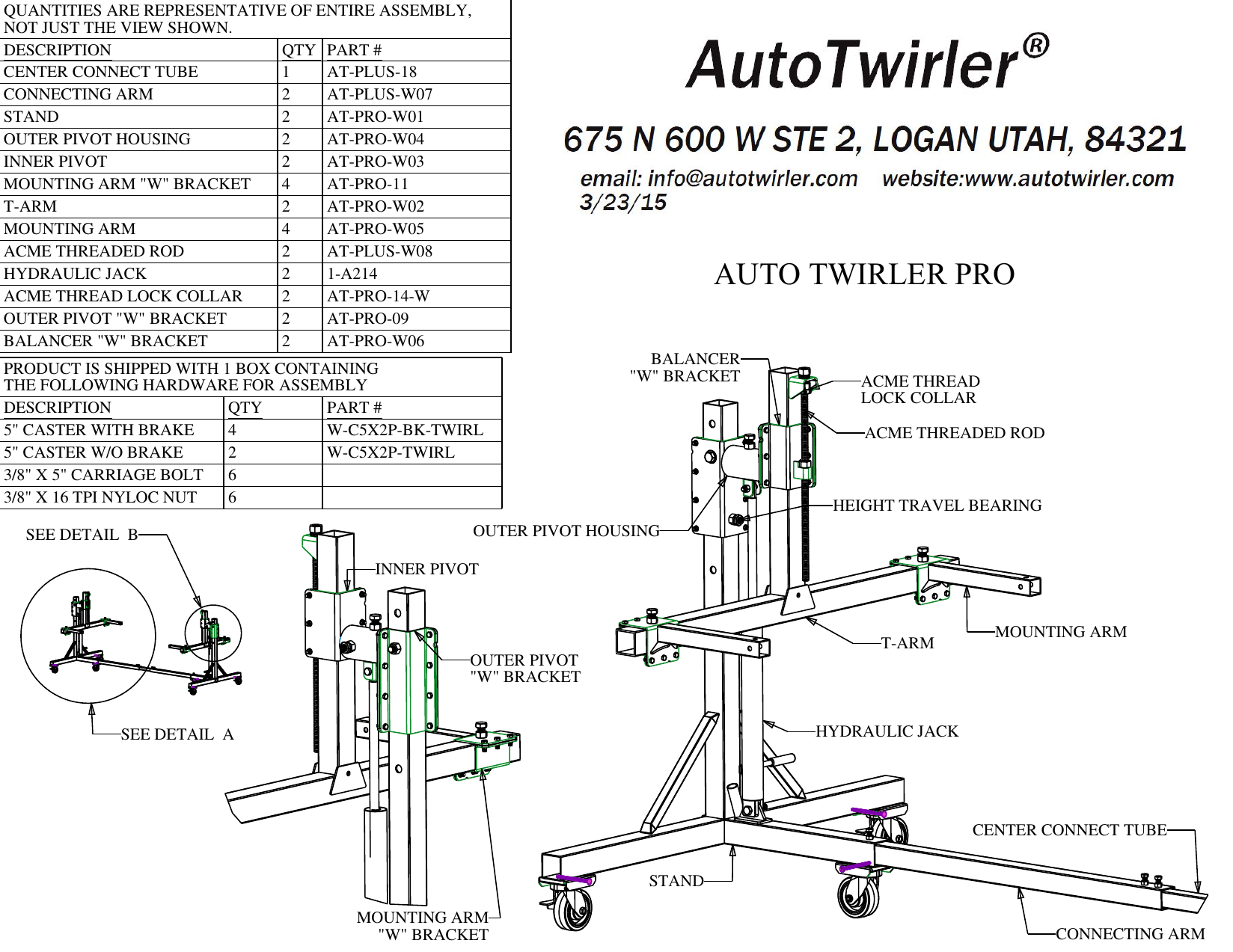 QUANTITIES ARE REPRESENTATIVE OF ENTIRE ASSEMBLY, NOT JUST THE VIEW SHOWN.

| DESCRIPTION | QTY | PART # |
|---|---|---|
| CENTER CONNECT TUBE | 1 | AT-PLUS-18 |
| CONNECTING ARM | 2 | AT-PLUS-W07 |
| STAND | 2 | AT-PRO-W01 |
| OUTER PIVOT HOUSING | 2 | AT-PRO-W04 |
| INNER PIVOT | 2 | AT-PRO-W03 |
| MOUNTING ARM "W" BRACKET | 4 | AT-PRO-11 |
| T-ARM | 2 | AT-PRO-W02 |
| MOUNTING ARM | 4 | AT-PRO-W05 |
| ACME THREADED ROD | 2 | AT-PLUS-W08 |
| HYDRAULIC JACK | 2 | 1-A214 |
| ACME THREAD LOCK COLLAR | 2 | AT-PRO-14-W |
| OUTER PIVOT "W" BRACKET | 2 | AT-PRO-09 |
| BALANCER "W" BRACKET | 2 | AT-PRO-W06 |

PRODUCT IS SHIPPED WITH 1 BOX CONTAINING THE FOLLOWING HARDWARE FOR ASSEMBLY

| DESCRIPTION | QTY | PART # |
|---|---|---|
| 5" CASTER WITH BRAKE | 4 | W-C5X2P-BK-TWIRL |
| 5" CASTER W/O BRAKE | 2 | W-C5X2P-TWIRL |
| 3/8" X 5" CARRIAGE BOLT | 6 | |
| 3/8" X 16 TPI NYLOC NUT | 6 | |

AutoTwirler®

675 N 600 W STE 2, LOGAN UTAH, 84321

email: info@autotwirler.com website:www.autotwirler.com
3/23/15

AUTO TWIRLER PRO

SEE DETAIL B
SEE DETAIL A
INNER PIVOT
OUTER PIVOT "W" BRACKET
MOUNTING ARM "W" BRACKET
BALANCER "W" BRACKET
ACME THREAD LOCK COLLAR
ACME THREADED ROD
HEIGHT TRAVEL BEARING
OUTER PIVOT HOUSING
MOUNTING ARM
T-ARM
HYDRAULIC JACK
CENTER CONNECT TUBE
STAND
CONNECTING ARM