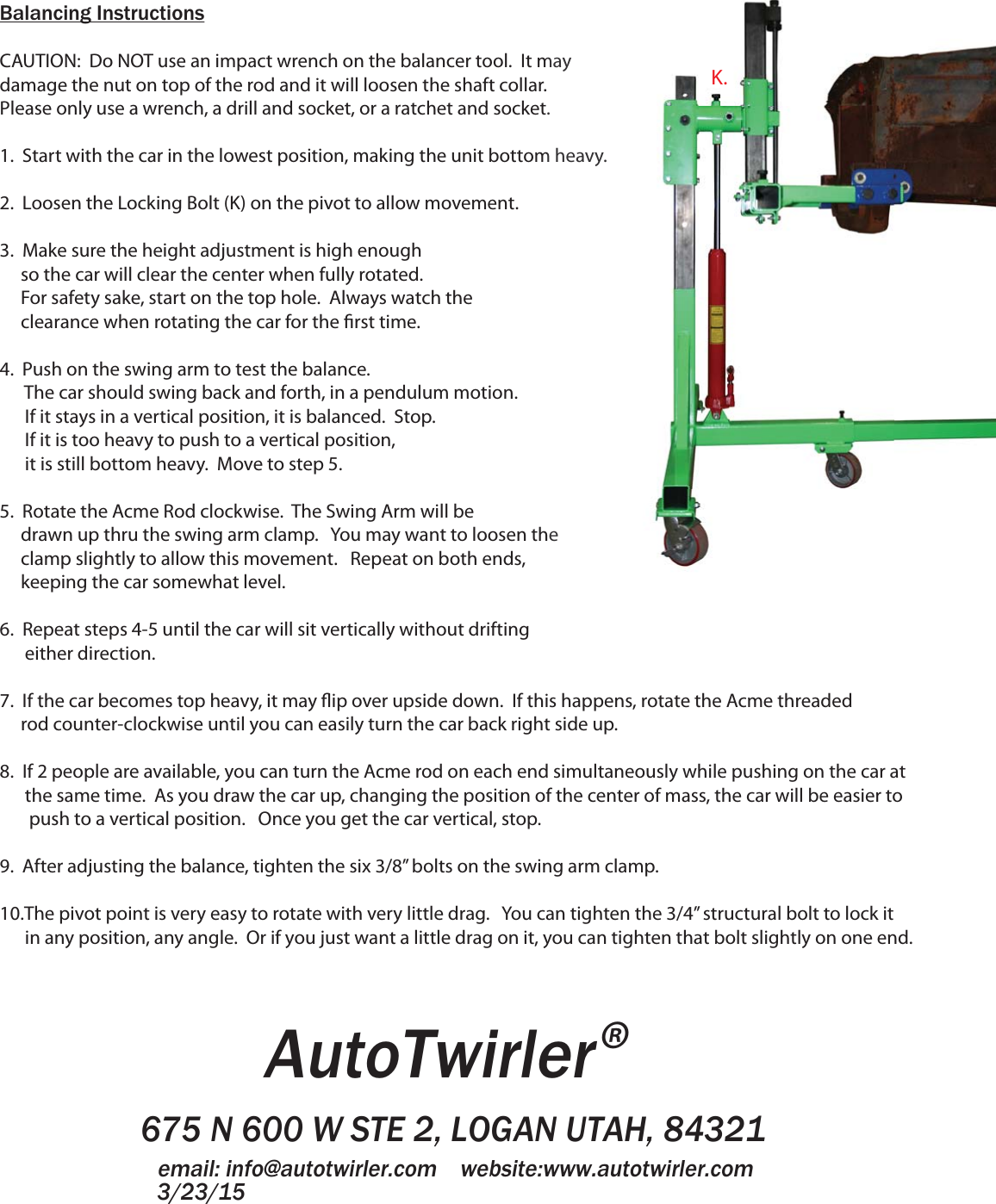 Balancing Instructions

CAUTION: Do NOT use an impact wrench on the balancer tool. It may damage the nut on top of the rod and it will loosen the shaft collar. Please only use a wrench, a drill and socket, or a ratchet and socket.

1. Start with the car in the lowest position, making the unit bottom heavy.

2. Loosen the Locking Bolt (K) on the pivot to allow movement.

3. Make sure the height adjustment is high enough so the car will clear the center when fully rotated. For safety sake, start on the top hole. Always watch the clearance when rotating the car for the first time.

4. Push on the swing arm to test the balance. The car should swing back and forth, in a pendulum motion. If it stays in a vertical position, it is balanced. Stop. If it is too heavy to push to a vertical position, it is still bottom heavy. Move to step 5.

5. Rotate the Acme Rod clockwise. The Swing Arm will be drawn up thru the swing arm clamp. You may want to loosen the clamp slightly to allow this movement. Repeat on both ends, keeping the car somewhat level.

6. Repeat steps 4-5 until the car will sit vertically without drifting either direction.

7. If the car becomes top heavy, it may flip over upside down. If this happens, rotate the Acme threaded rod counter-clockwise until you can easily turn the car back right side up.

8. If 2 people are available, you can turn the Acme rod on each end simultaneously while pushing on the car at the same time. As you draw the car up, changing the position of the center of mass, the car will be easier to push to a vertical position. Once you get the car vertical, stop.

9. After adjusting the balance, tighten the six 3/8" bolts on the swing arm clamp.

10.The pivot point is very easy to rotate with very little drag. You can tighten the 3/4" structural bolt to lock it in any position, any angle. Or if you just want a little drag on it, you can tighten that bolt slightly on one end.

K.

AutoTwirler®

675 N 600 W STE 2, LOGAN UTAH, 84321

email: info@autotwirler.com website:www.autotwirler.com
3/23/15