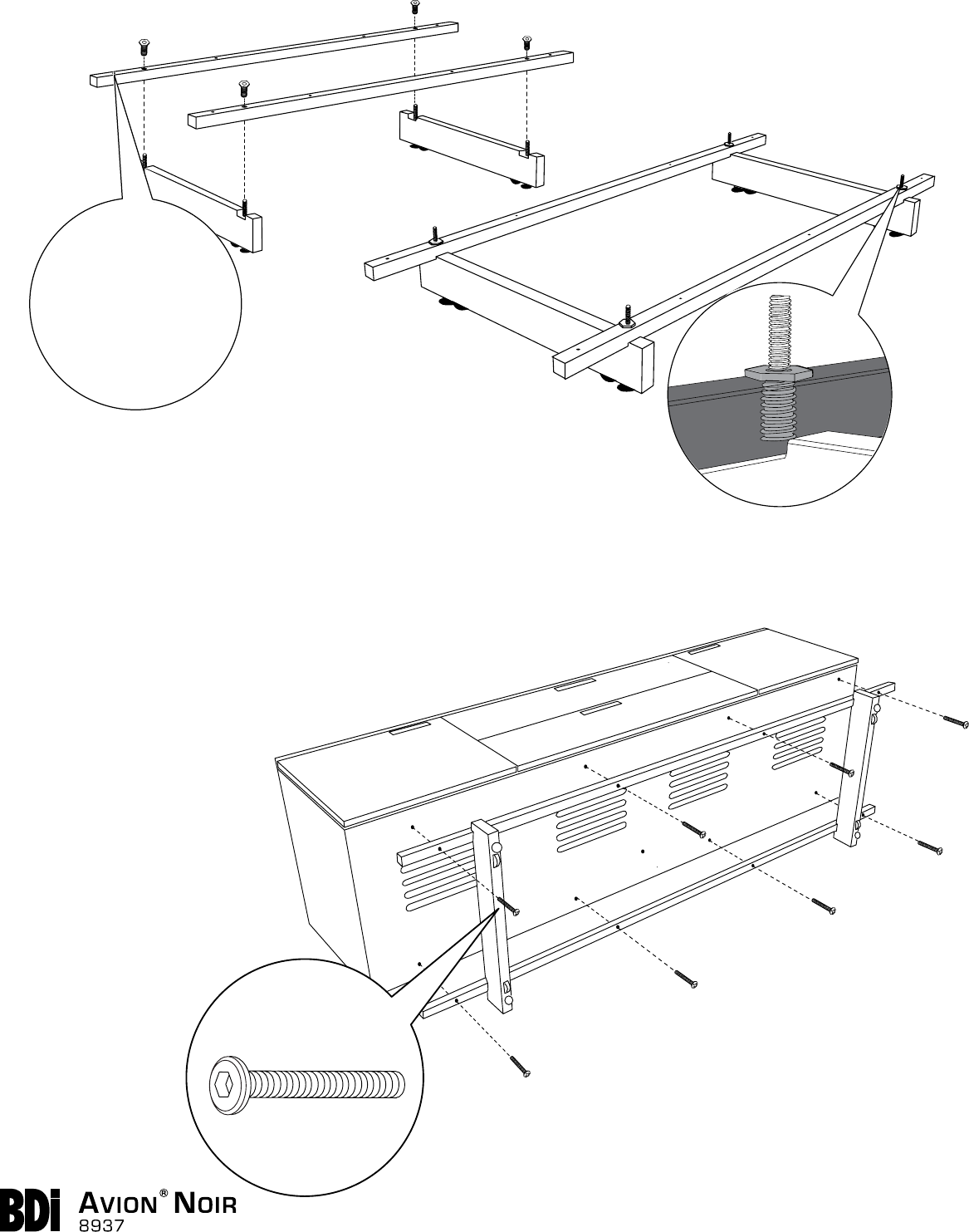 BDi AVION® NOIR
8937