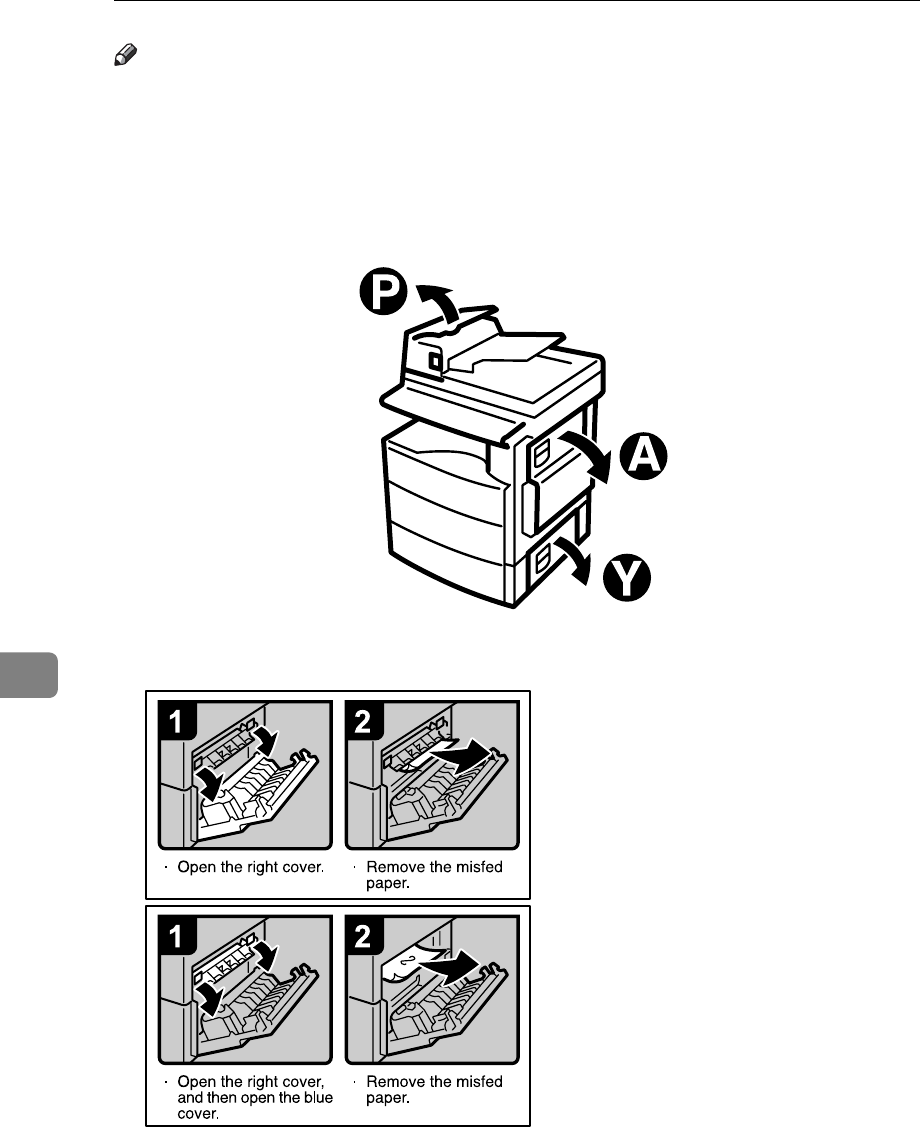 P

A

Y

1

2

· Open the right cover.

· Remove the misfed paper.

1

2

· Open the right cover, and then open the blue cover.

· Remove the misfed paper.