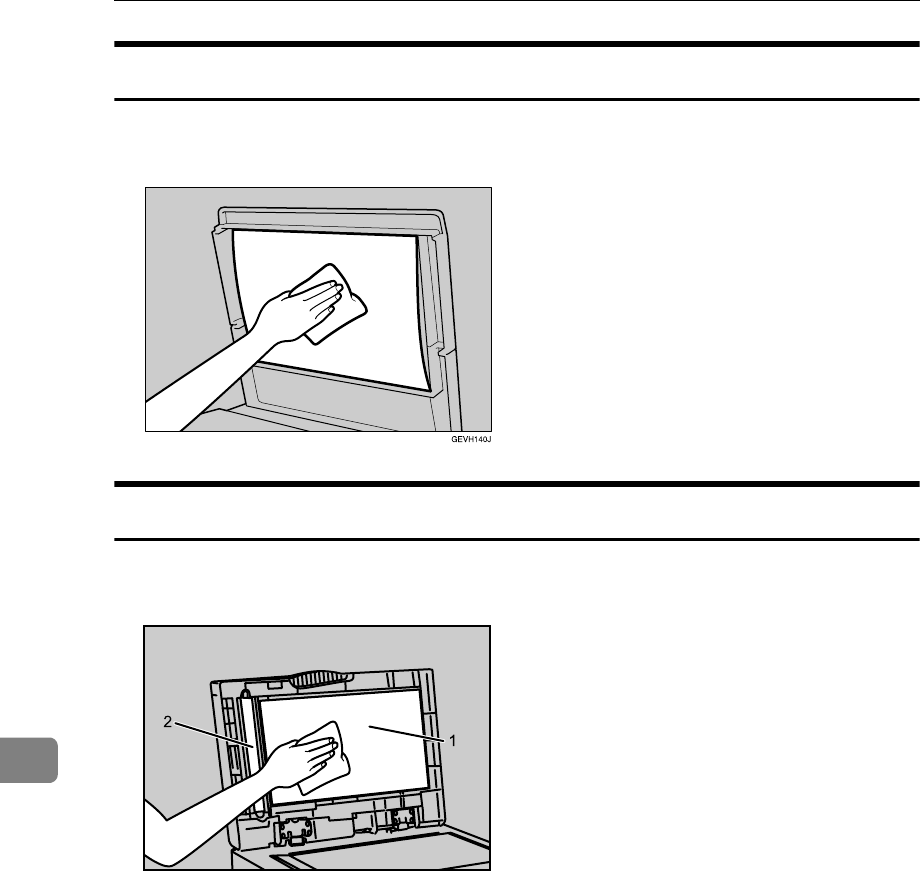 GEVH140J

2

1