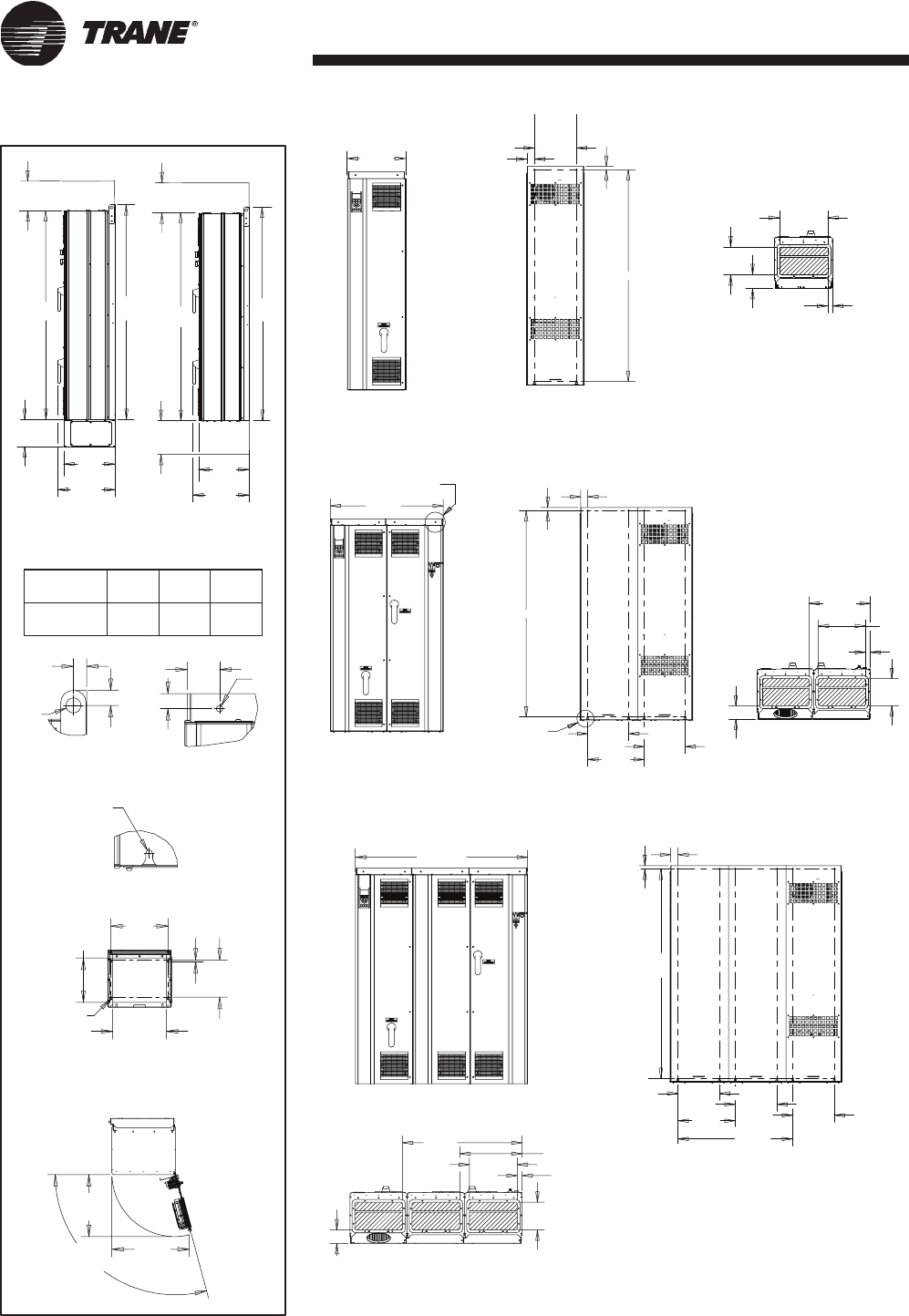 TRANE®