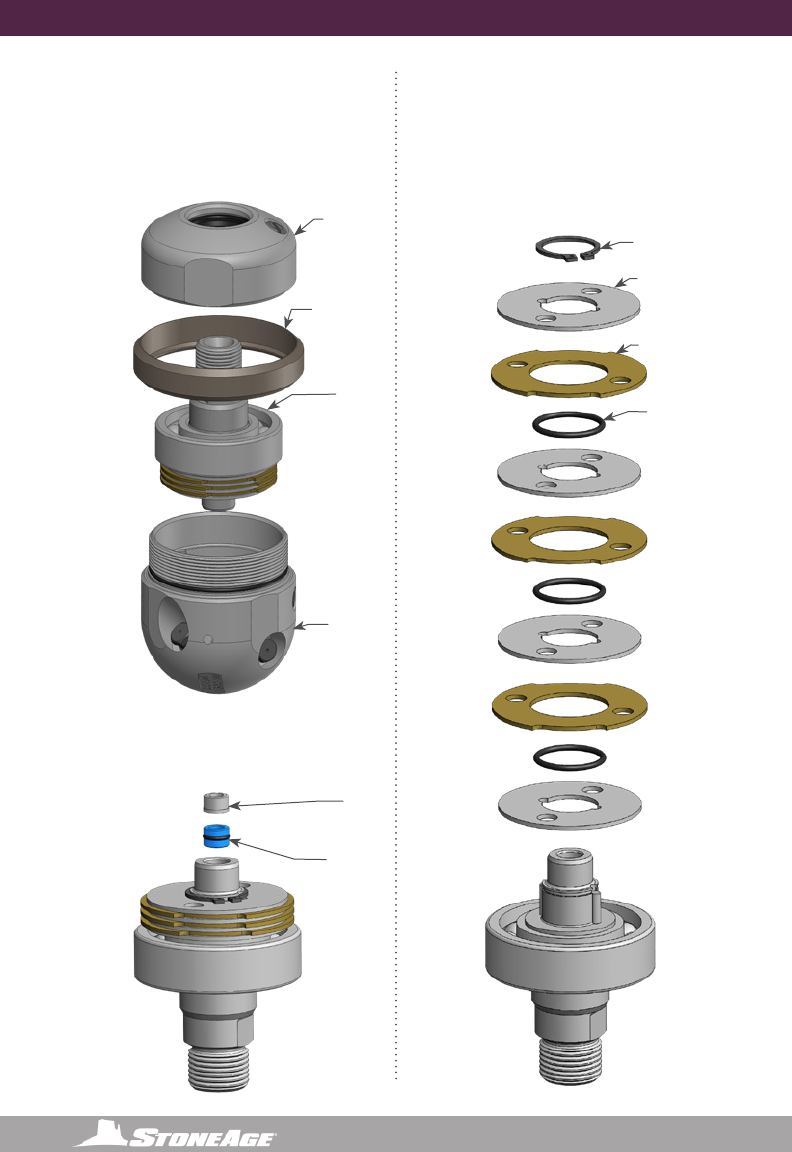 StoneAge