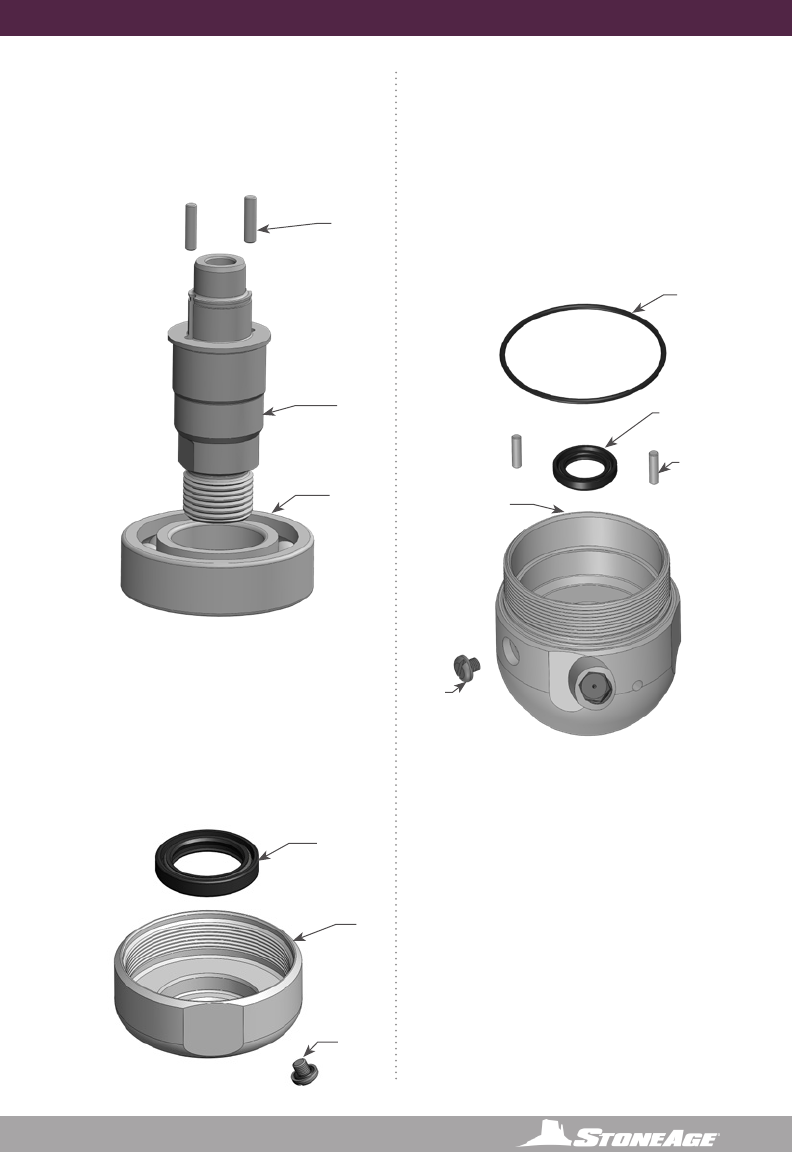 StoneAge