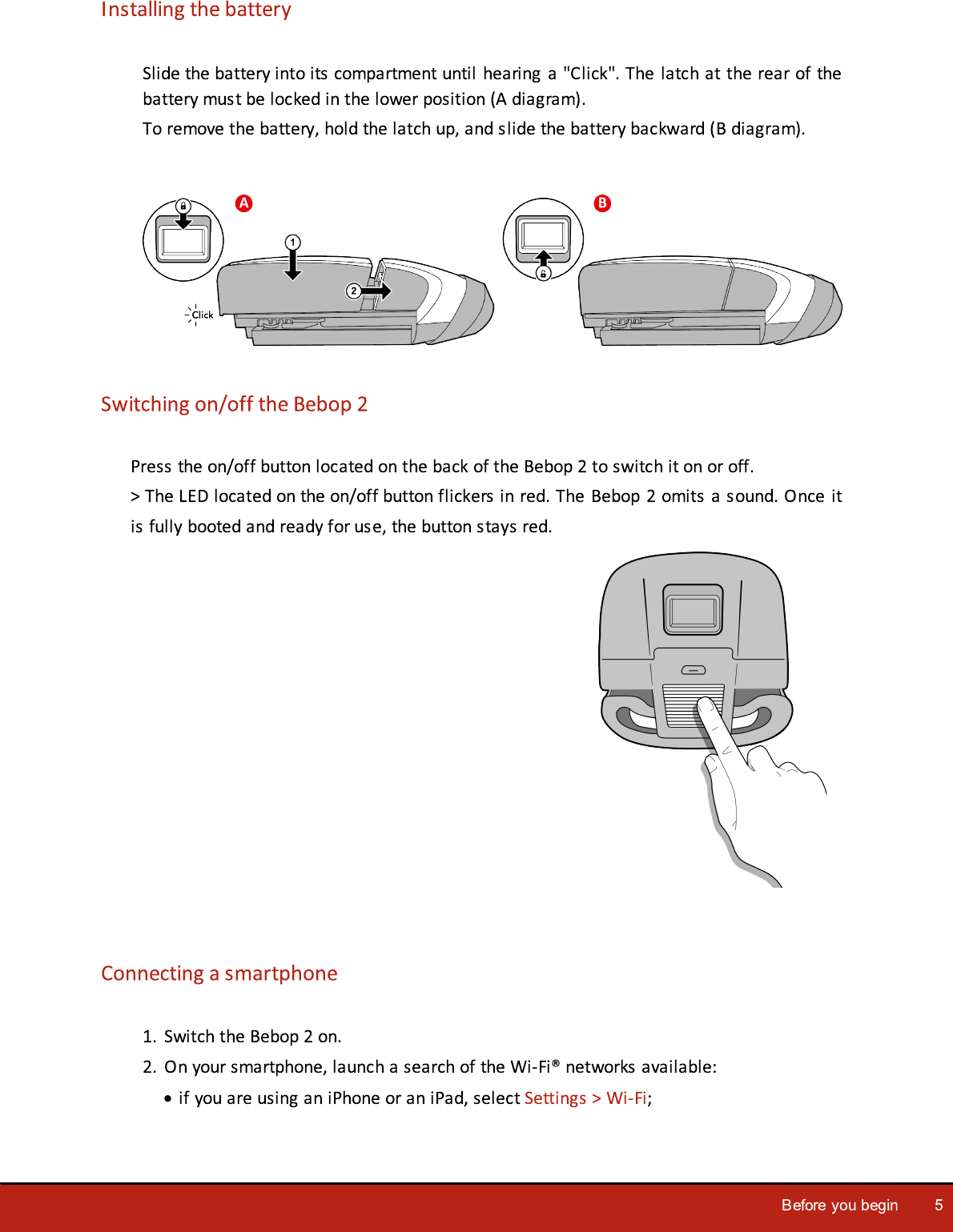 Installing the battery

Slide the battery into its compartment until hearing a "Click". The latch at the rear of the battery must be locked in the lower position (A diagram).

To remove the battery, hold the latch up, and slide the battery backward (B diagram).

A

1

2

Click

B

Switching on/off the Bebop 2

Press the on/off button located on the back of the Bebop 2 to switch it on or off.

> The LED located on the on/off button flickers in red. The Bebop 2 omits a sound. Once it is fully booted and ready for use, the button stays red.

Connecting a smartphone

1. Switch the Bebop 2 on.
2. On your smartphone, launch a search of the Wi-Fi® networks available:
• if you are using an iPhone or an iPad, select Settings > Wi-Fi;

Before you begin 5