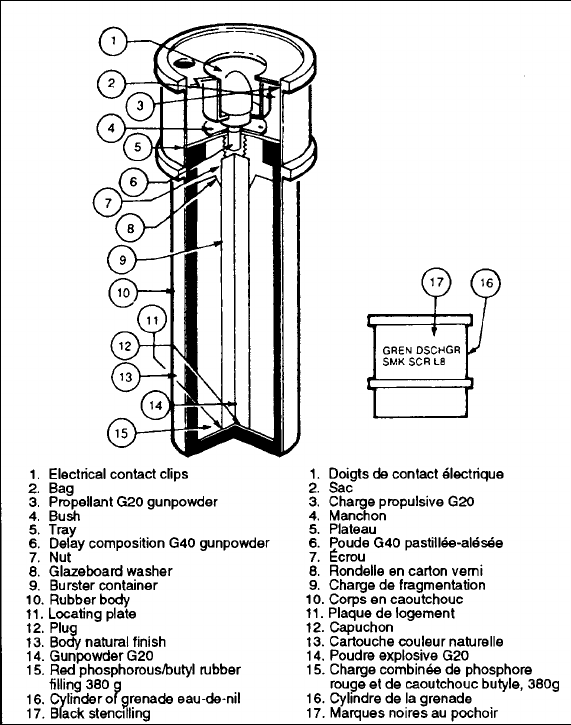 1
2
3
4
5
6
7
8
9
10
11
12
13
14
15

17
16
GREN DSCHGR SMK SCR L8

1. Electrical contact clips
2. Bag
3. Propellant G20 gunpowder
4. Bush
5. Tray
6. Delay composition G40 gunpowder
7. Nut
8. Glazeboard washer
9. Burster container
10. Rubber body
11. Locating plate
12. Plug
13. Body natural finish
14. Gunpowder G20
15. Red phosphorous/butyl rubber filling 380 g
16. Cylinder of grenade eau-de-nil
17. Black stencilling

1. Doigts de contact électrique
2. Sac
3. Charge propulsive G20
4. Manchon
5. Plateau
6. Poude G40 pastillée-alésée
7. Écrou
8. Rondelle en carton verni
9. Charge de fragmentation
10. Corps en caoutchouc
11. Plaque de logement
12. Capuchon
13. Cartouche couleur naturelle
14. Poudre explosive G20
15. Charge combinée de phosphore rouge et de caoutchouc butyle, 380g
16. Cylindre de la grenade
17. Marques noires au pochoir