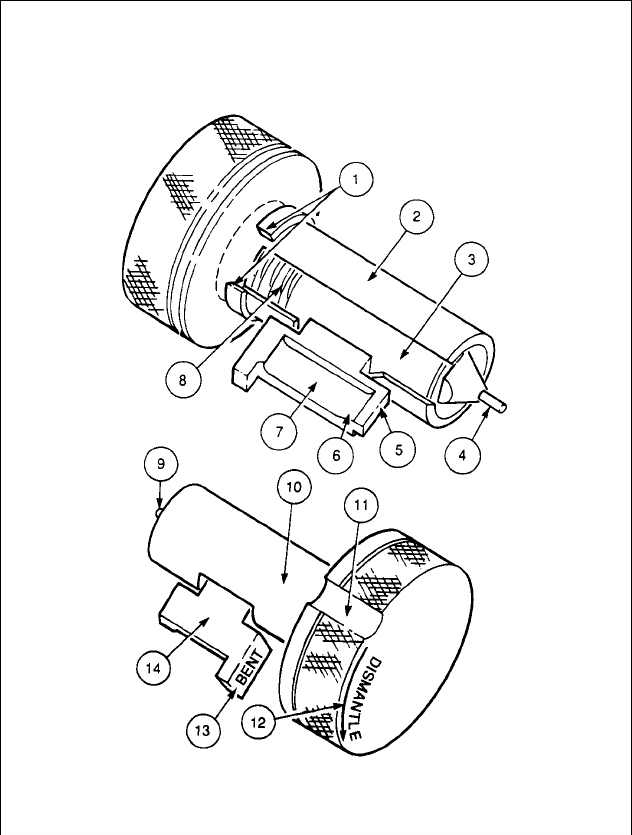 1
2
3
8
7
6
5
4
9
10
11
14
BENT
13
12
DISMANTLE