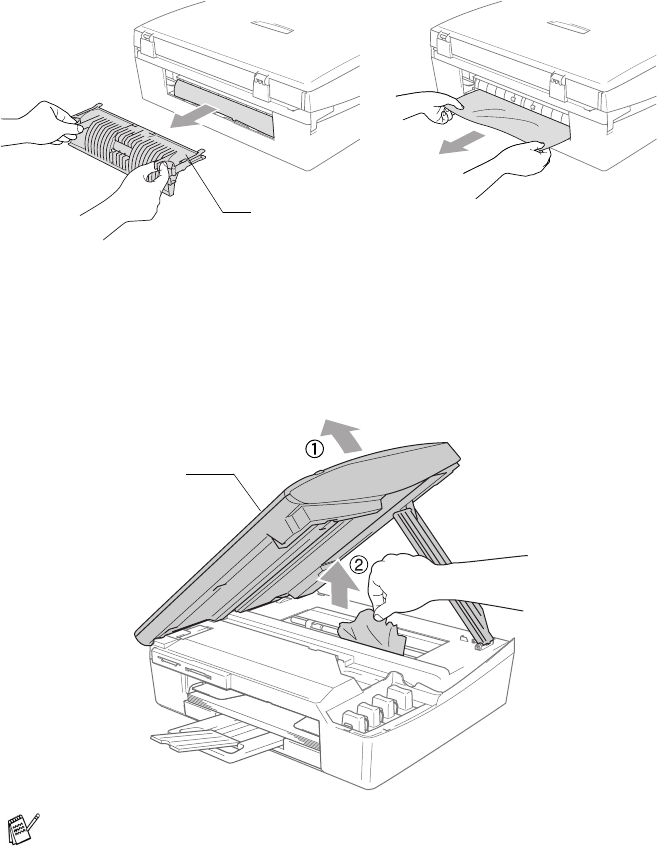 ①

②