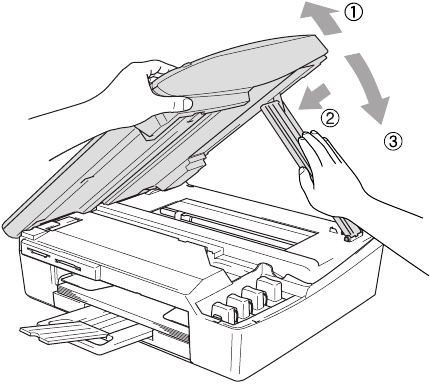 ①
②
③